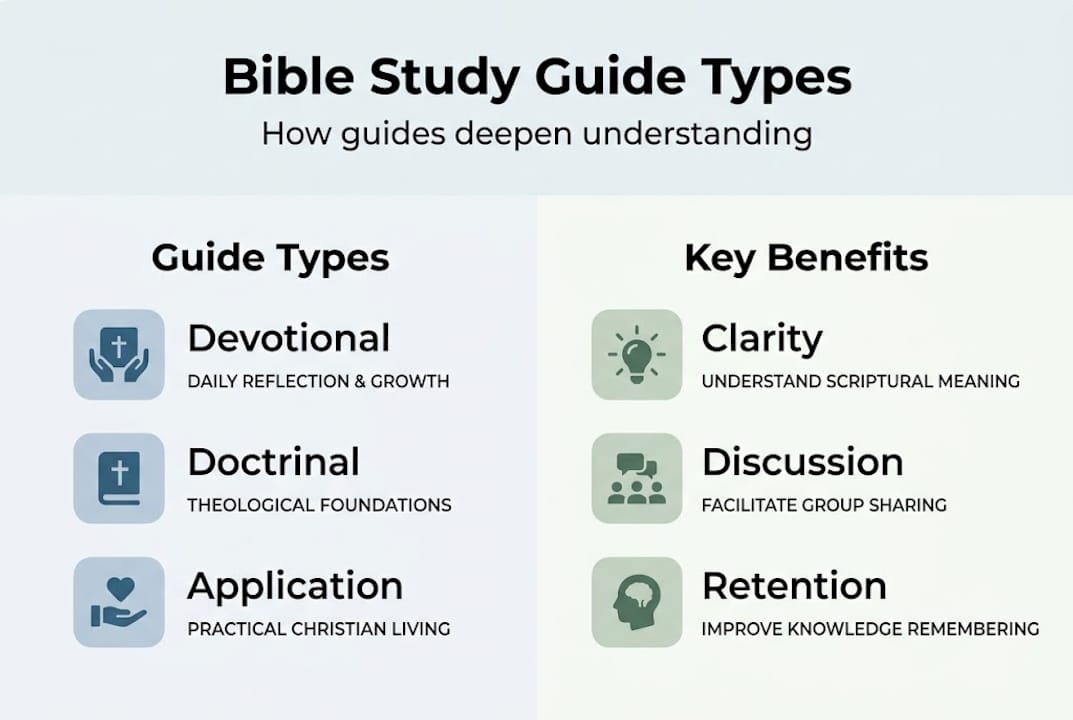 Bible Study Guide Types
How guides deepen understanding

Guide Types

Devotional
DAILY REFLECTION & GROWTH

Doctrinal
THEOLOGICAL FOUNDATIONS

Application
PRACTICAL CHRISTIAN LIVING

Key Benefits

Clarity
UNDERSTAND SCRIPTURAL MEANING

Discussion
FACILITATE GROUP SHARING

Retention
IMPROVE KNOWLEDGE REMEMBERING