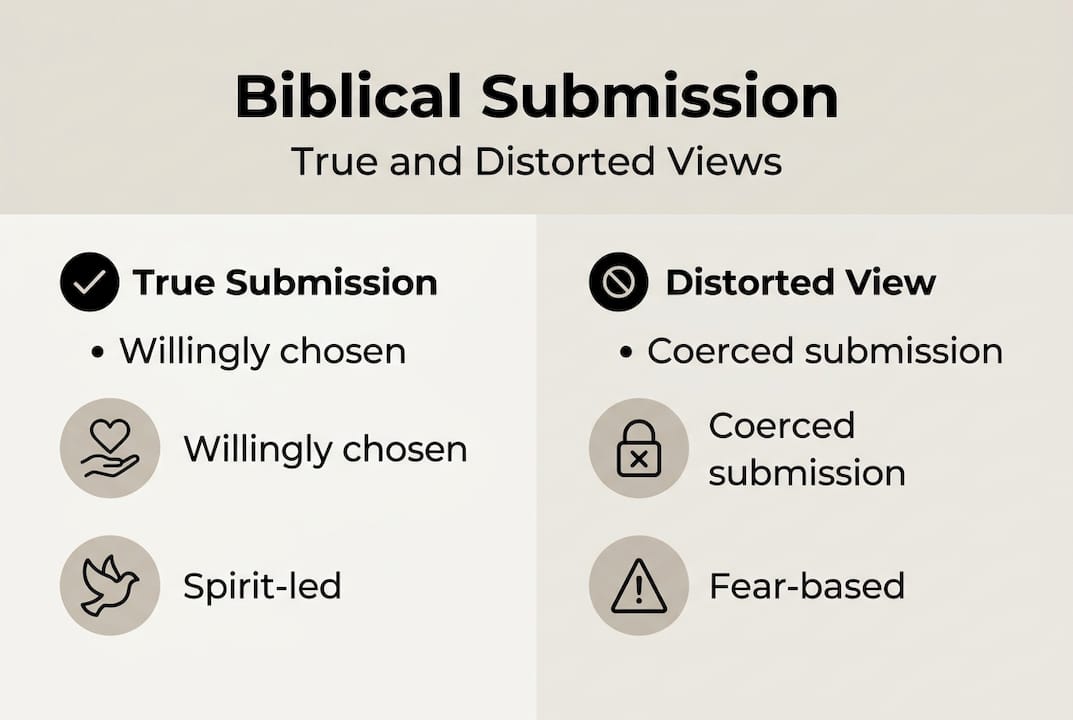 Biblical Submission
True and Distorted Views

True Submission

• Willingly chosen

Willingly chosen

Spirit-led

Distorted View

• Coerced submission

Coerced submission

Fear-based