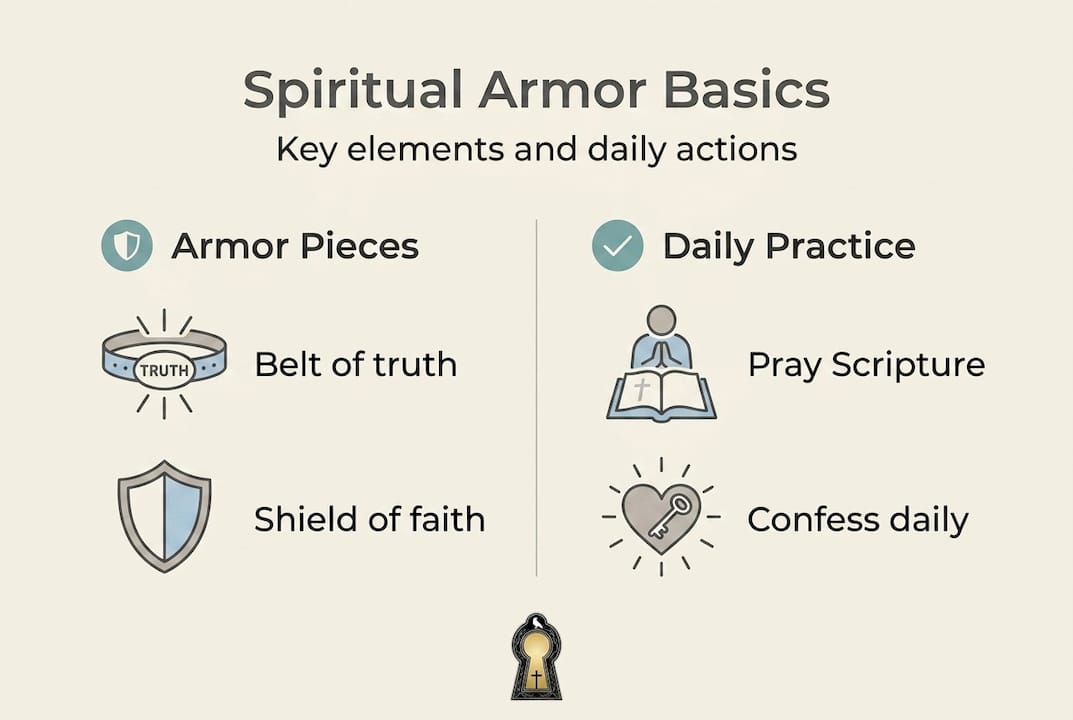 Spiritual Armor Basics

Key elements and daily actions

Armor Pieces

TRUTH

Belt of truth

Shield of faith

Daily Practice

Pray Scripture

Confess daily