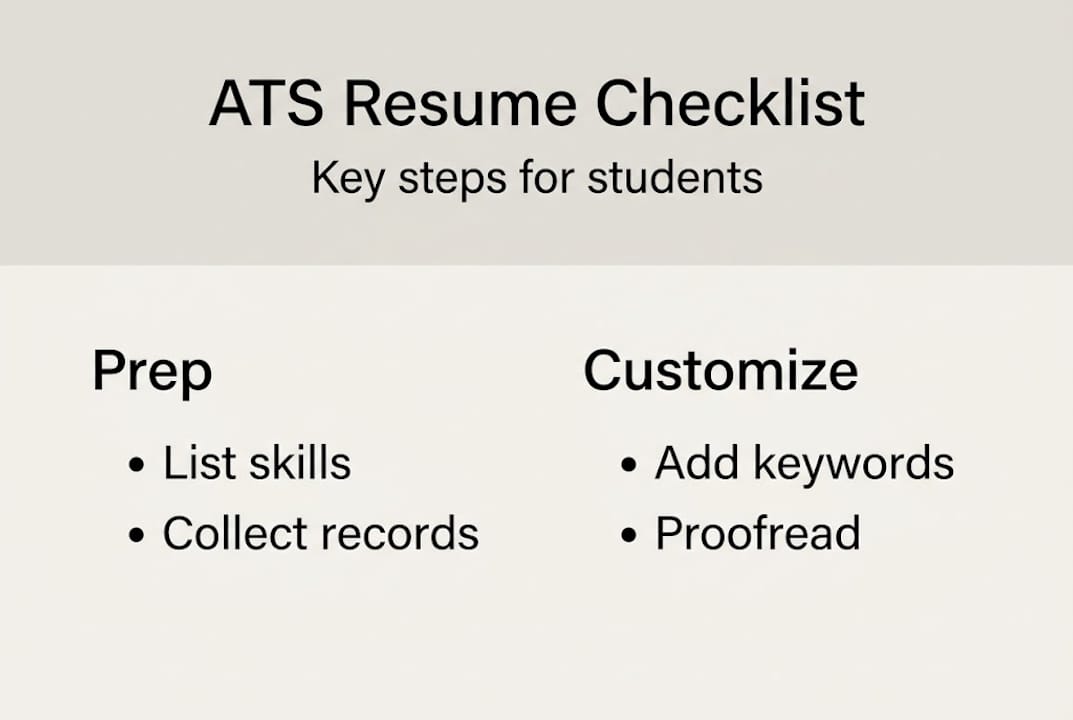 ATS Resume Checklist
Key steps for students

Prep
• List skills
• Collect records

Customize
• Add keywords
• Proofread