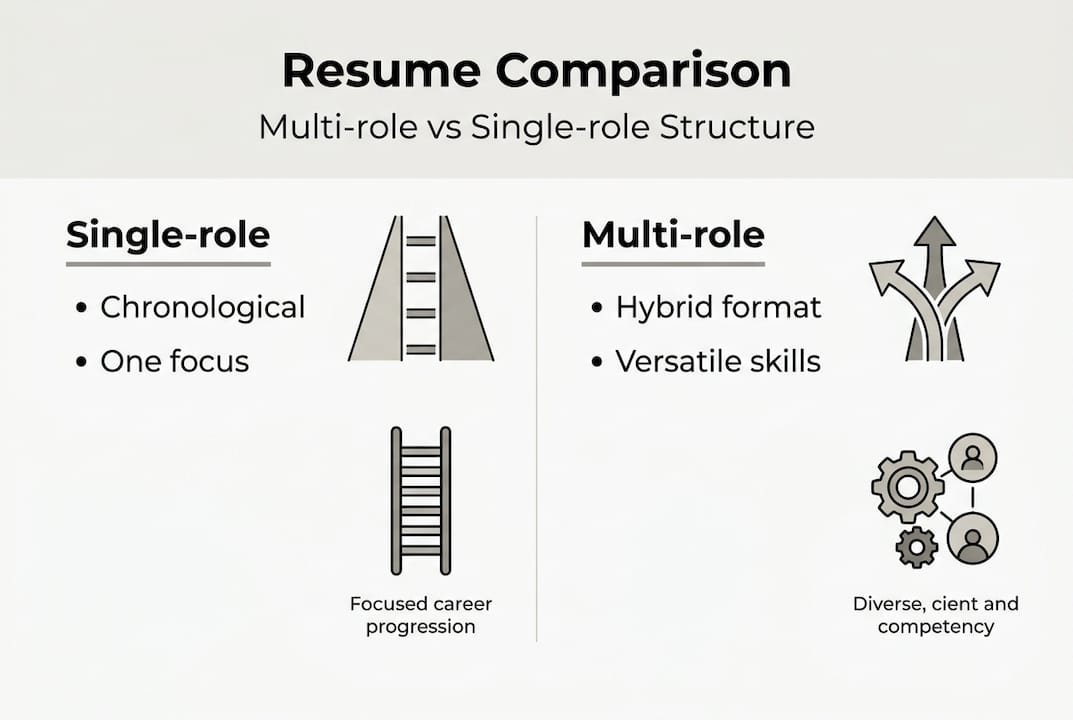 Resume Comparison
Multi-role vs Single-role Structure

Single-role
• Chronological
• One focus

Focused career progression

Multi-role
• Hybrid format
• Versatile skills

Diverse, cient and competency