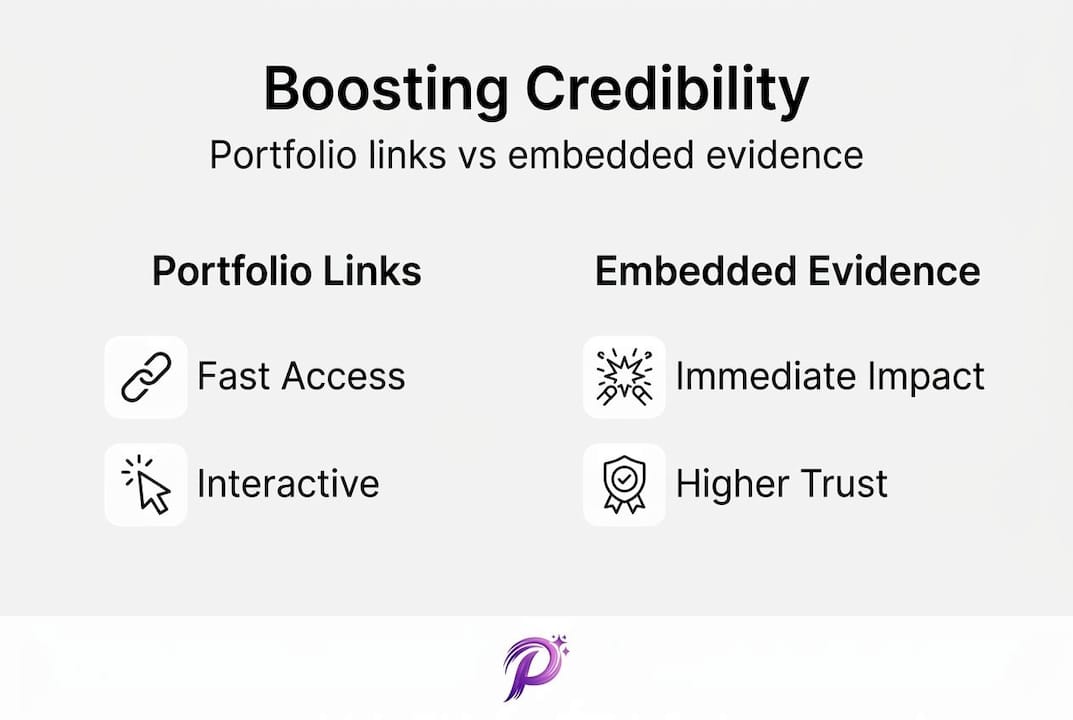 Boosting Credibility

Portfolio links vs embedded evidence

Portfolio Links

Fast Access

Interactive

Embedded Evidence

Immediate Impact

Higher Trust