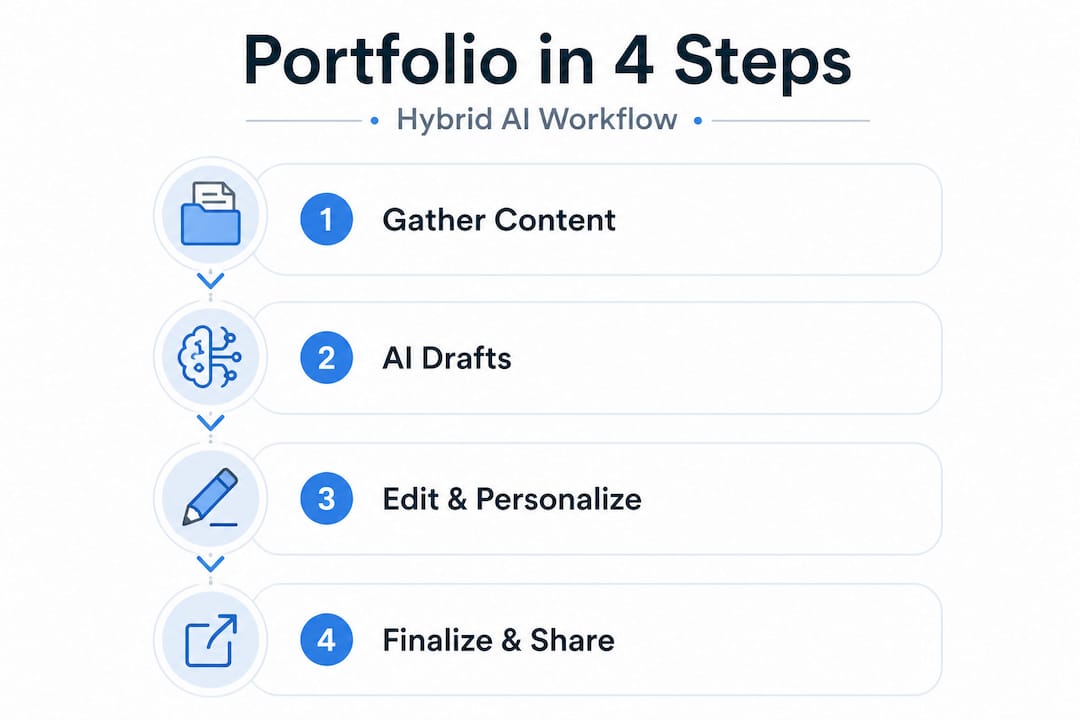 Portfolio in 4 Steps

Hybrid AI Workflow

1 Gather Content

2 AI Drafts

3 Edit & Personalize

4 Finalize & Share