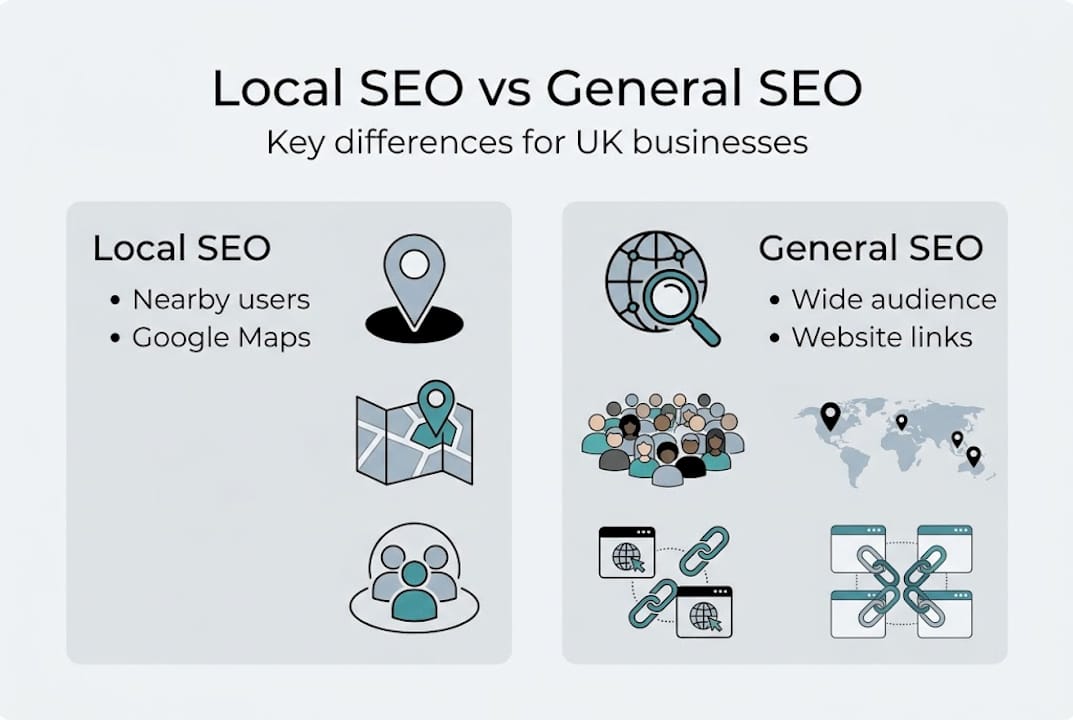 Local SEO vs General SEO
Key differences for UK businesses

Local SEO
• Nearby users
• Google Maps

General SEO
• Wide audience
• Website links