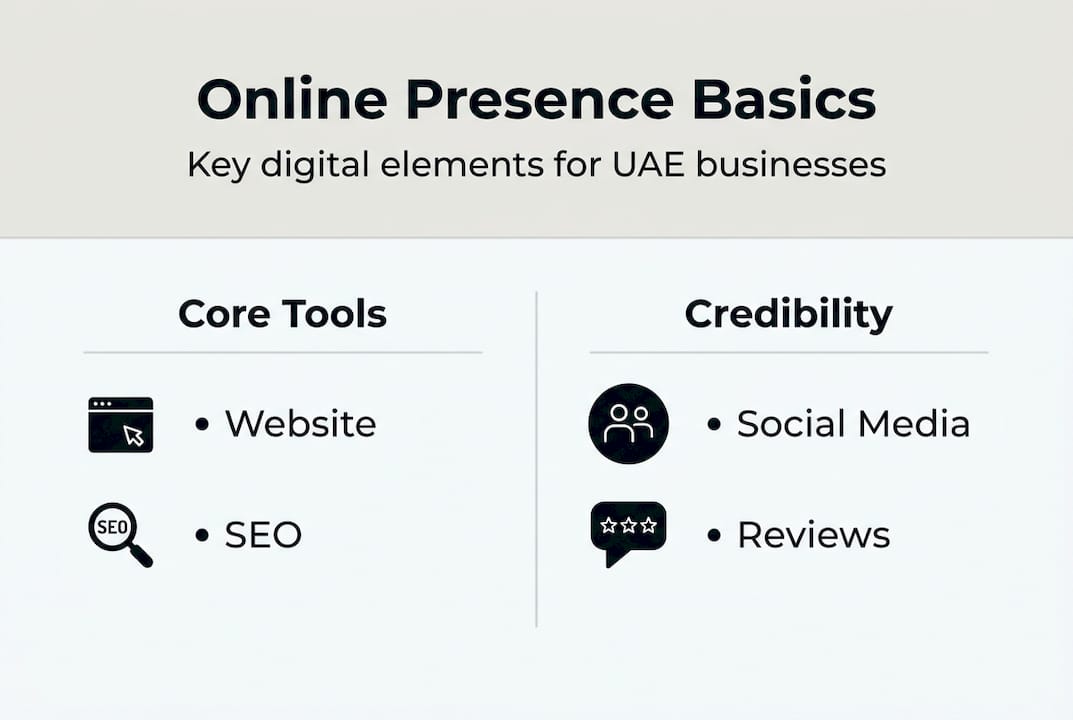 Online Presence Basics
Key digital elements for UAE businesses

Core Tools

• Website

SEO

• SEO

Credibility

• Social Media

• Reviews