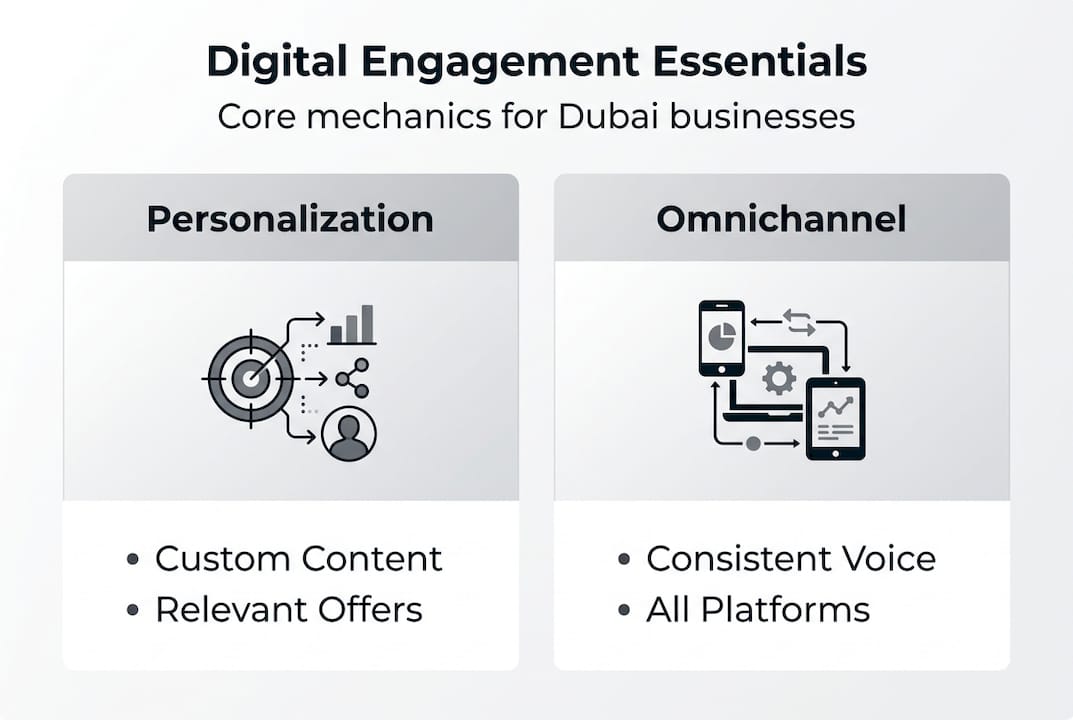 Digital Engagement Essentials
Core mechanics for Dubai businesses

Personalization

• Custom Content
• Relevant Offers

Omnichannel

• Consistent Voice
• All Platforms