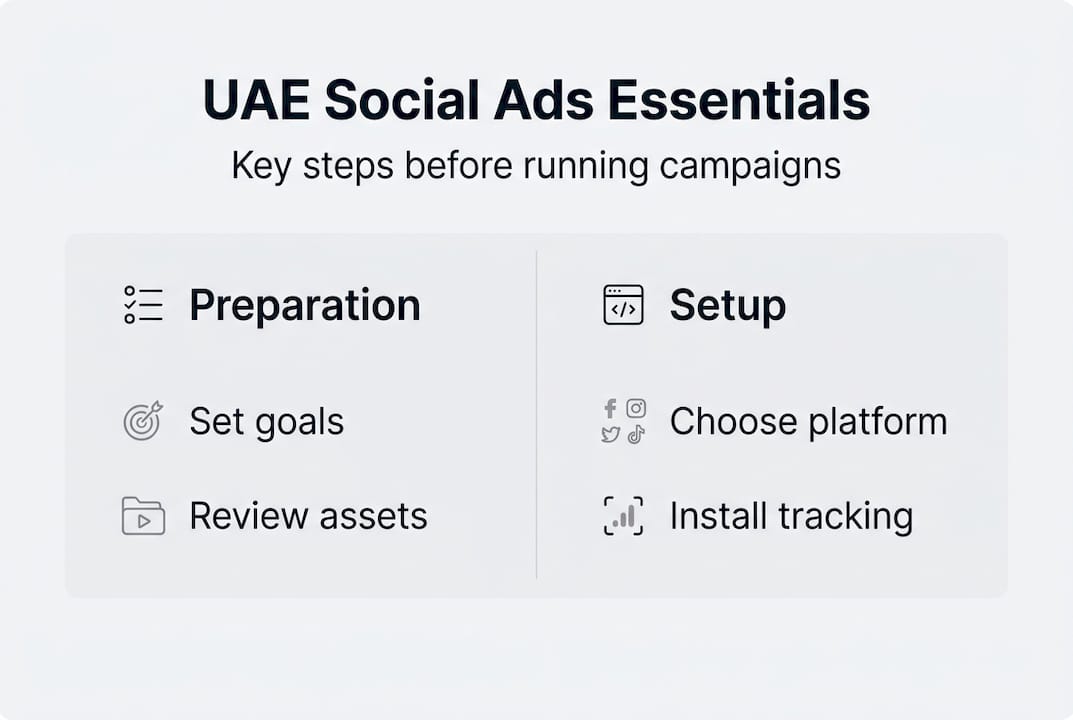 UAE Social Ads Essentials
Key steps before running campaigns

Preparation

Set goals

Review assets

Setup

Choose platform

Install tracking