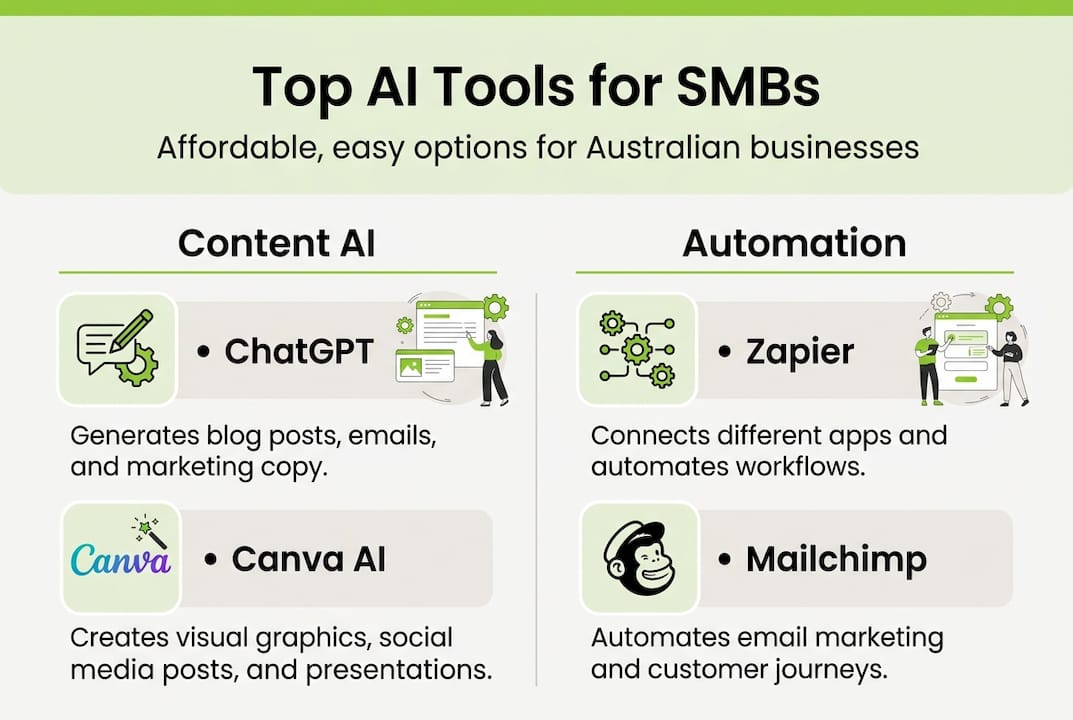 Top AI Tools for SMBs

Affordable, easy options for Australian businesses

Content AI

• ChatGPT

Generates blog posts, emails, and marketing copy.

Canva

• Canva AI

Creates visual graphics, social media posts, and presentations.

Automation

• Zapier

Connects different apps and automates workflows.

• Mailchimp

Automates email marketing and customer journeys.