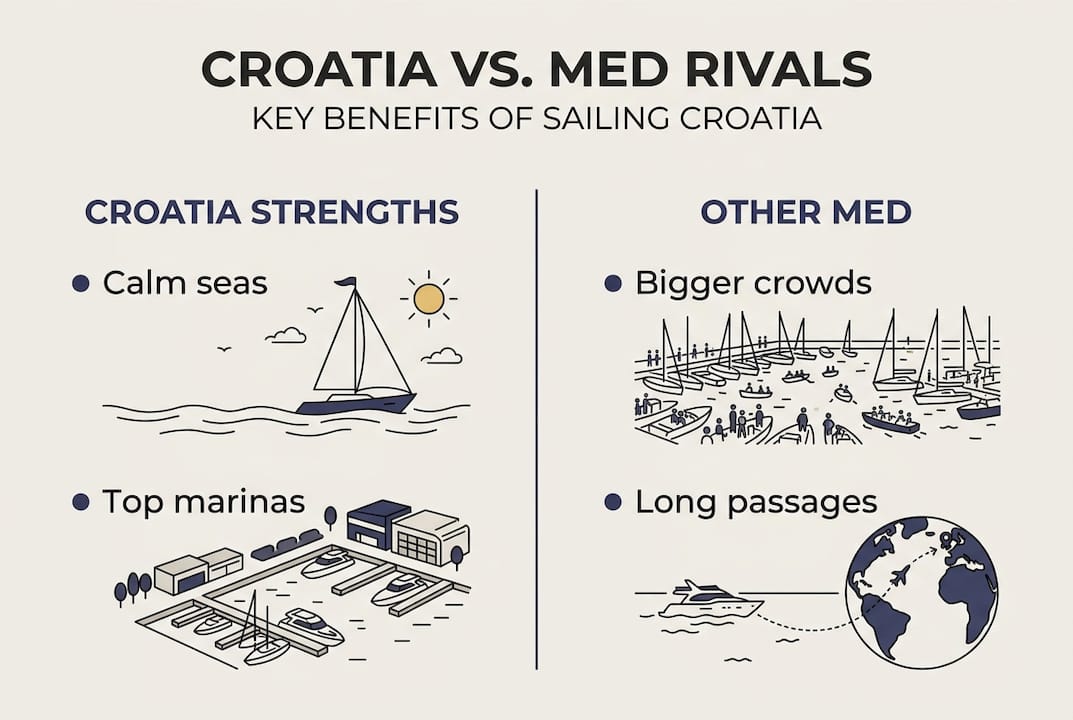 CROATIA VS. MED RIVALS
KEY BENEFITS OF SAILING CROATIA

CROATIA STRENGTHS

• Calm seas

• Top marinas

OTHER MED

• Bigger crowds

• Long passages