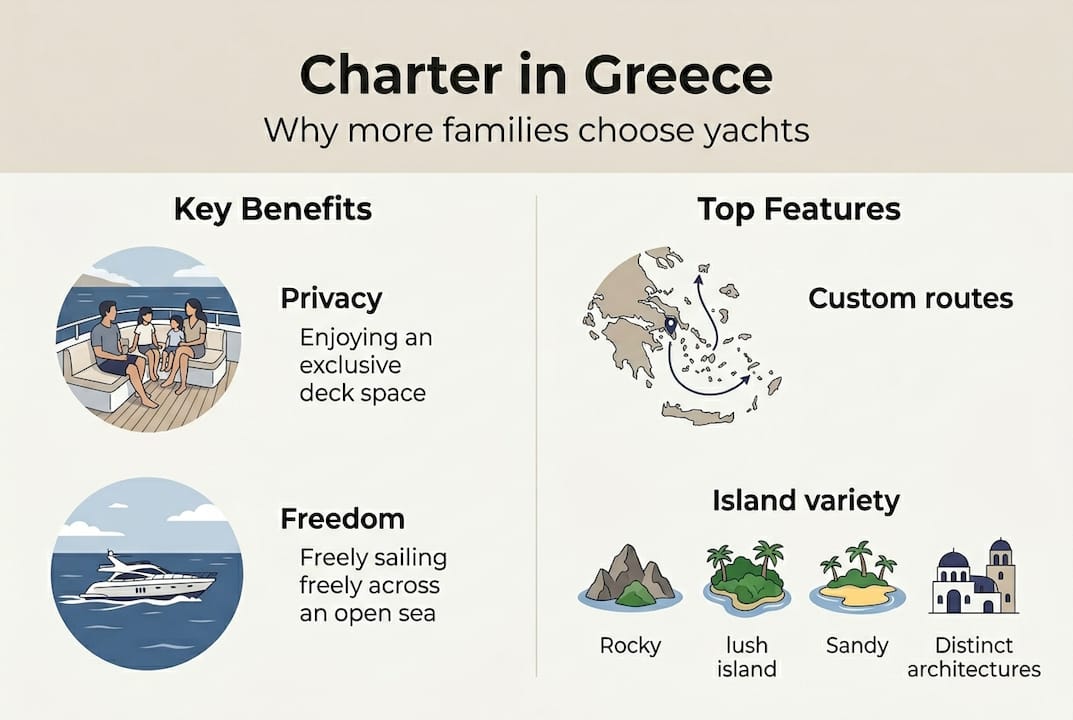 Charter in Greece
Why more families choose yachts

Key Benefits

Privacy
Enjoying an exclusive deck space

Freedom
Freely sailing freely across an open sea

Top Features

Custom routes

Island variety

Rocky

lush island

Sandy

Distinct architectures