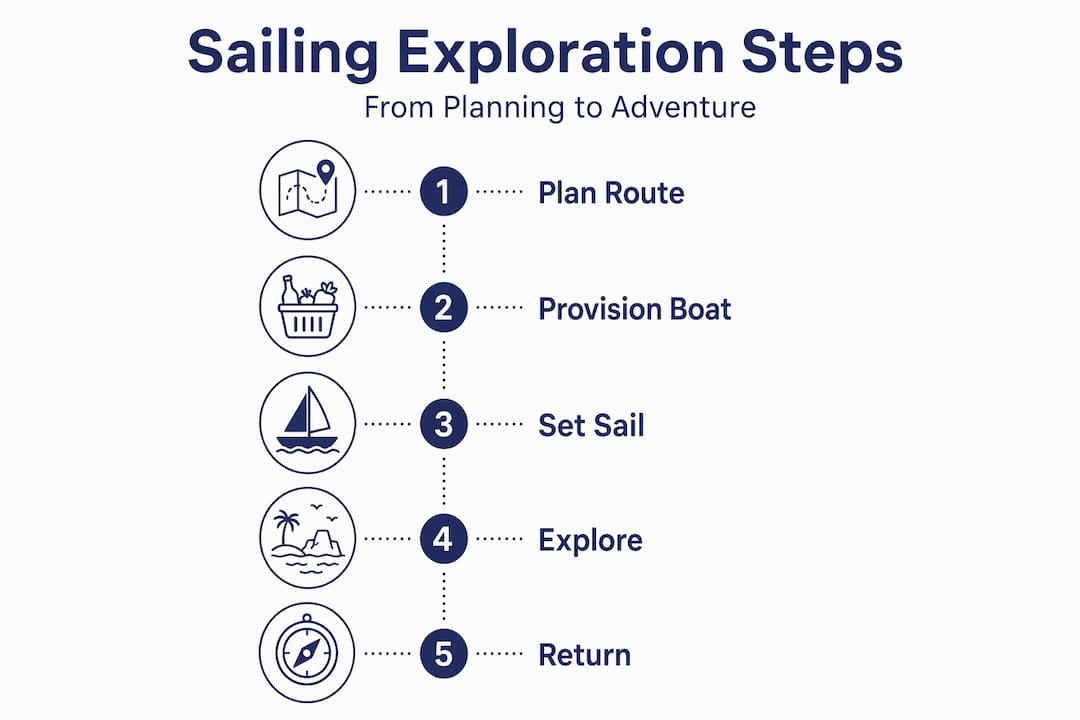 Sailing Exploration Steps

From Planning to Adventure

1 Plan Route

2 Provision Boat

3 Set Sail

4 Explore

5 Return