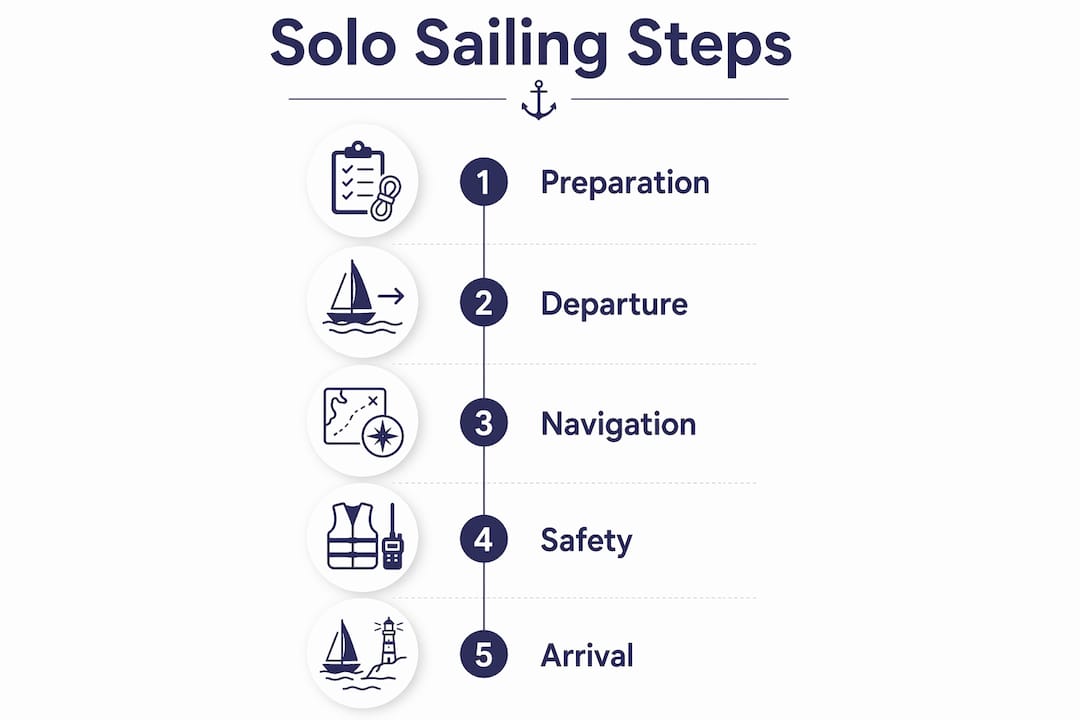 Solo Sailing Steps

1 Preparation

2 Departure

3 Navigation

4 Safety

5 Arrival