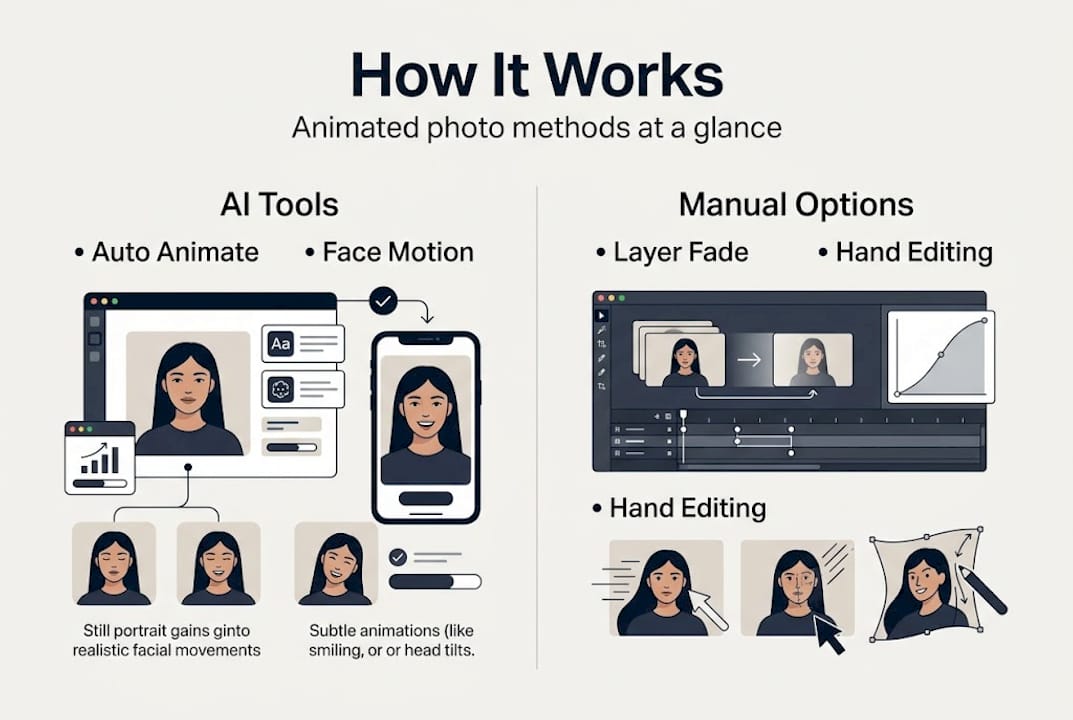 How It Works

Animated photo methods at a glance

AI Tools

• Auto Animate • Face Motion

Aa

Still portrait gains ginto realistic facial movements

Subtle animations (like smiling, or or head tilts.

Manual Options

• Layer Fade • Hand Editing

• Hand Editing