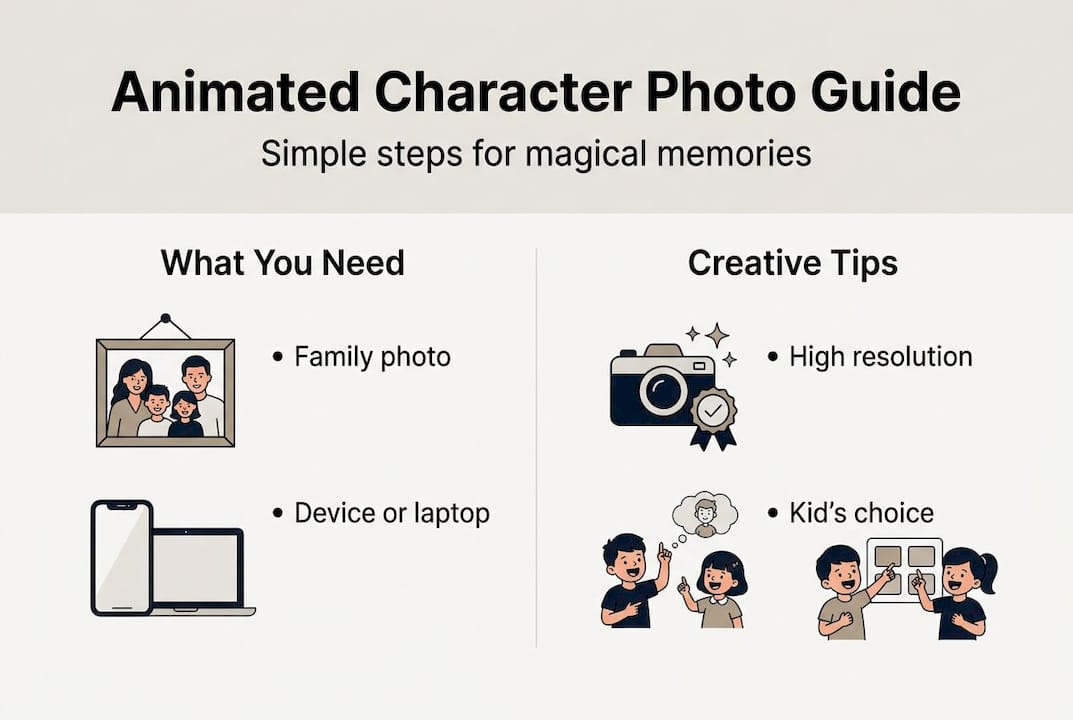 Animated Character Photo Guide

Simple steps for magical memories

What You Need

• Family photo

• Device or laptop

Creative Tips

• High resolution

• Kid's choice