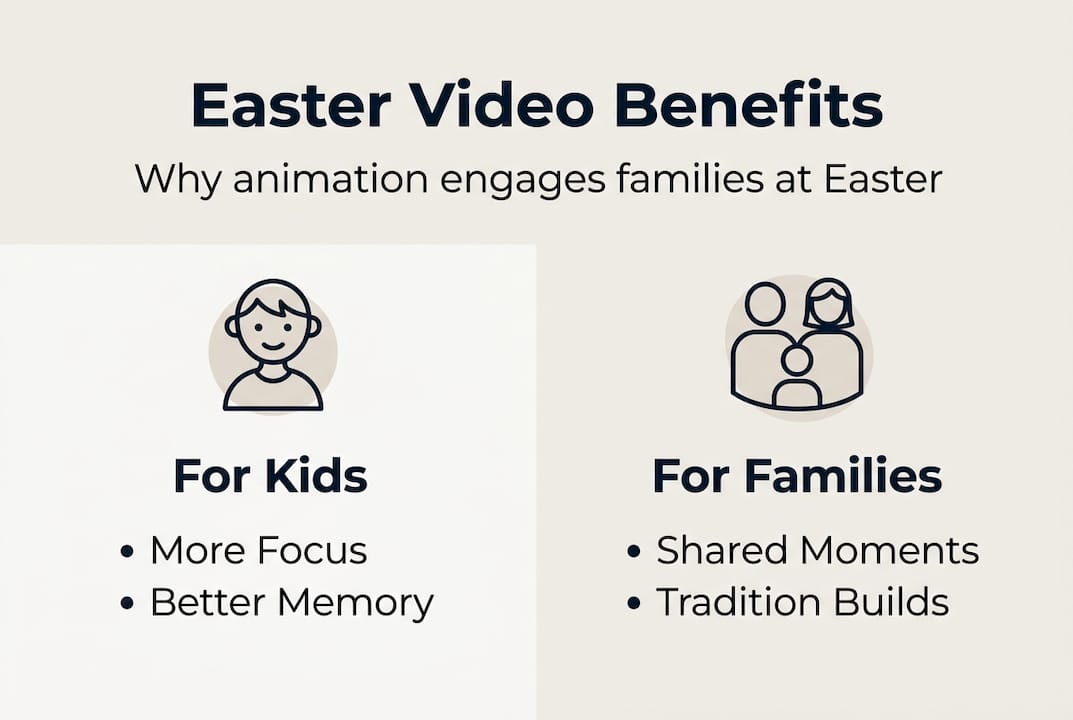 Easter Video Benefits

Why animation engages families at Easter

For Kids

• More Focus
• Better Memory

For Families

• Shared Moments
• Tradition Builds