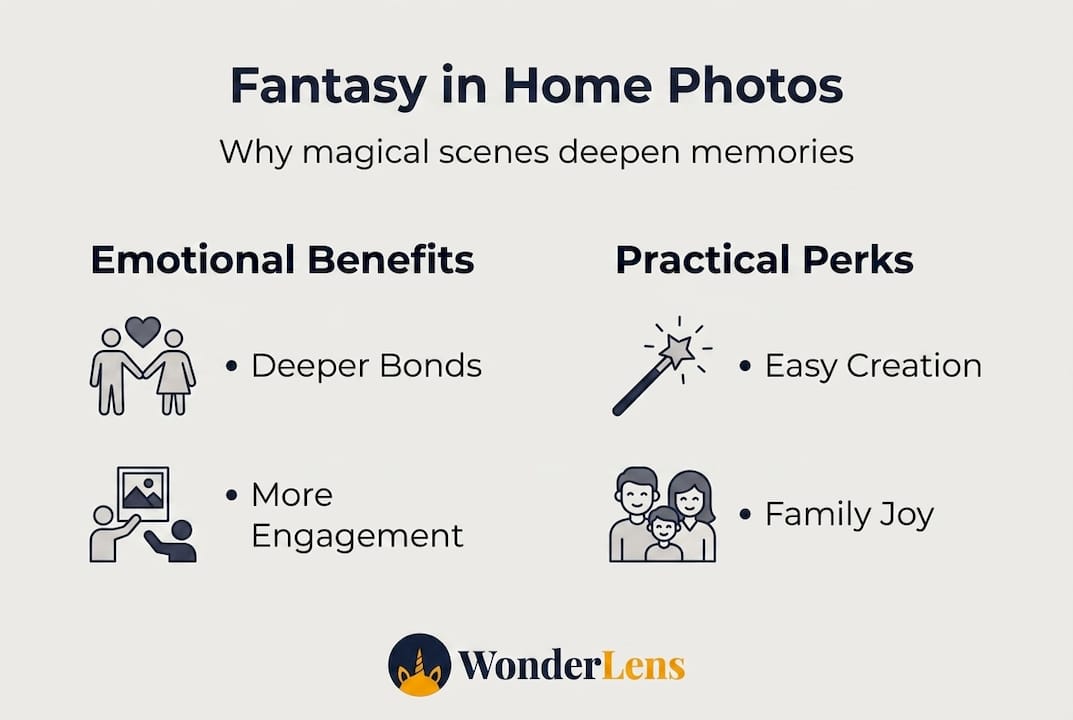 Fantasy in Home Photos

Why magical scenes deepen memories

Emotional Benefits

• Deeper Bonds

• More Engagement

Practical Perks

• Easy Creation

• Family Joy

WonderLens