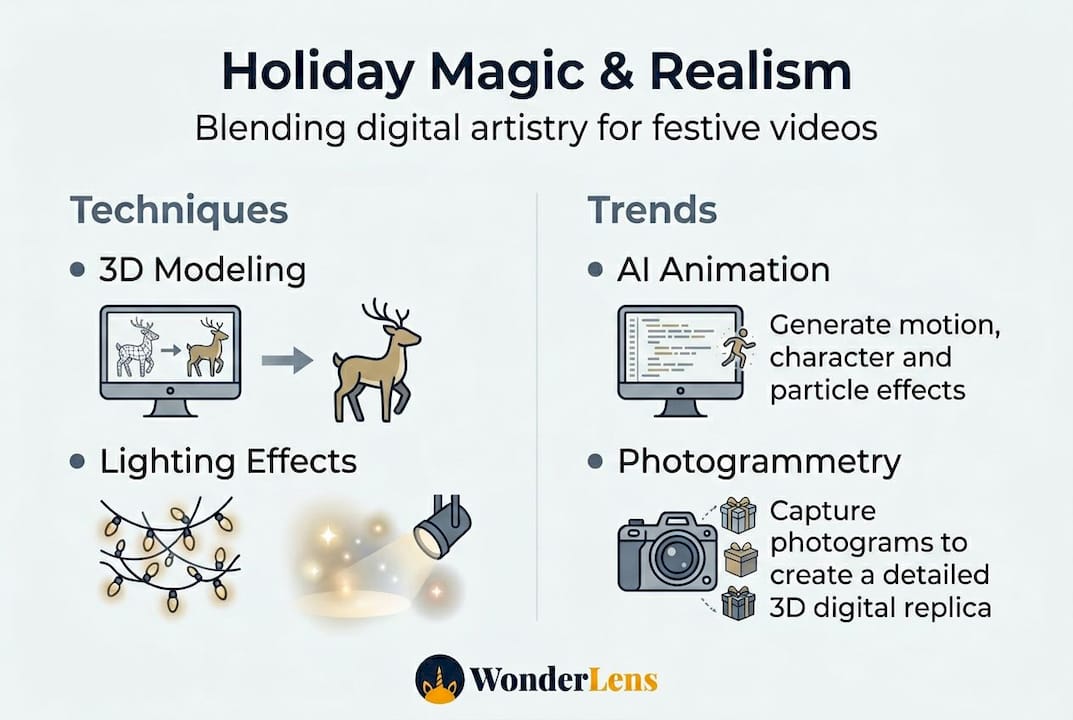 Holiday Magic & Realism
Blending digital artistry for festive videos

Techniques

• 3D Modeling

• Lighting Effects

Trends

• AI Animation

Generate motion, character and particle effects

• Photogrammetry

Capture photograms to create a detailed 3D digital replica

WonderLens