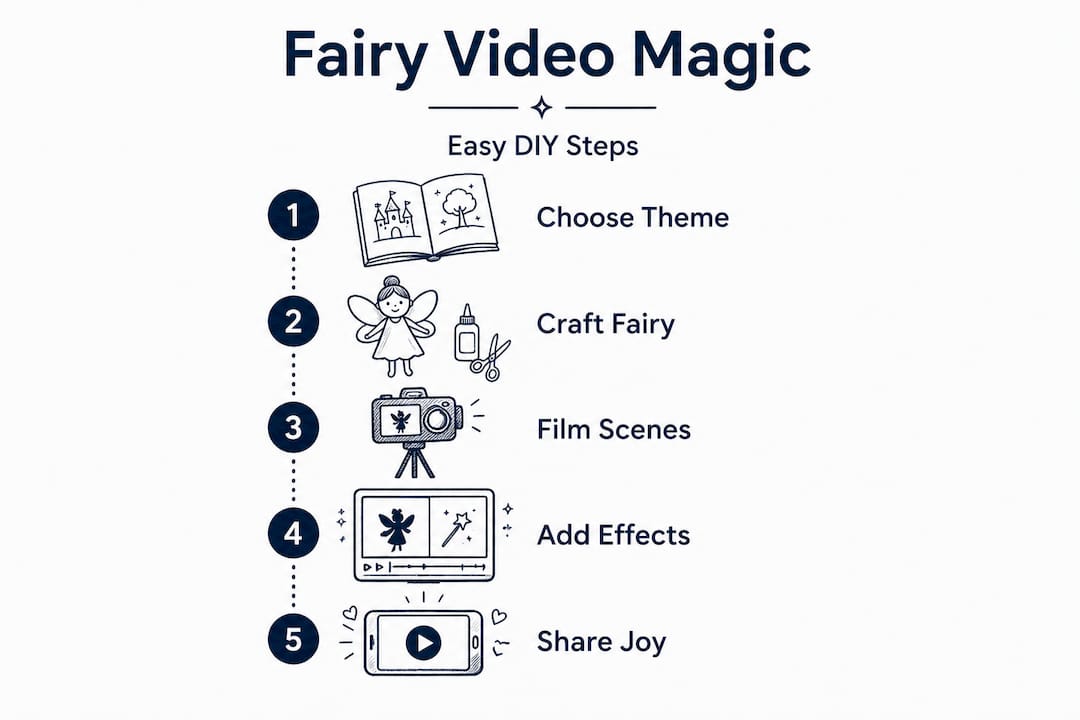 Fairy Video Magic

Easy DIY Steps

1 Choose Theme

2 Craft Fairy

3 Film Scenes

4 Add Effects

5 Share Joy