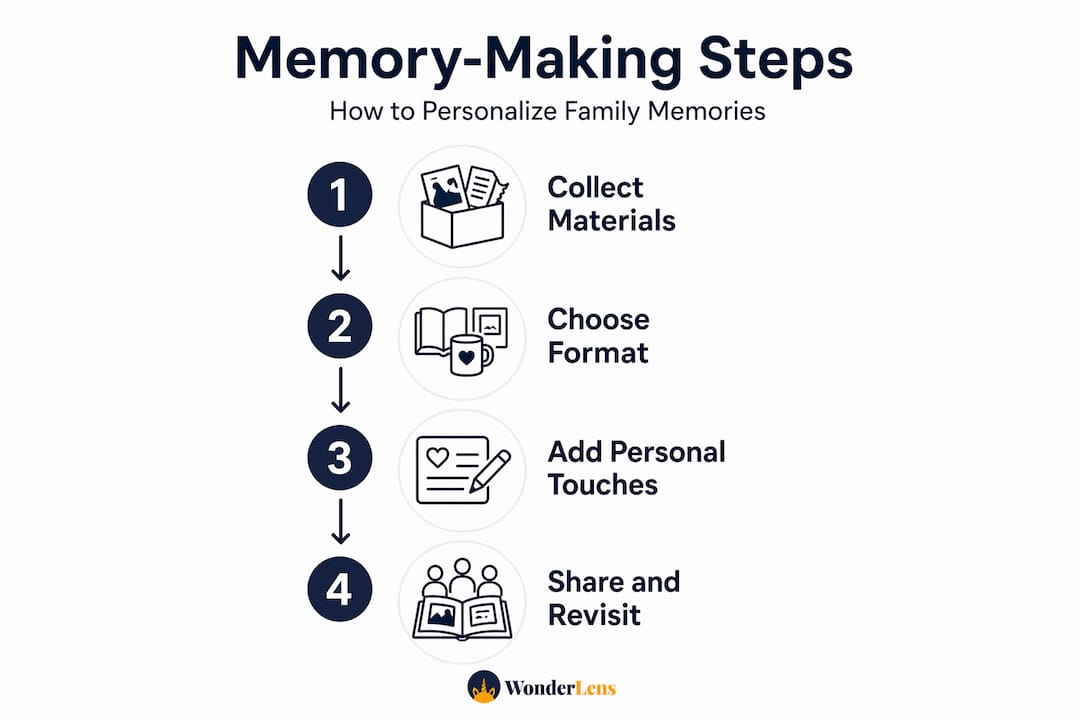 Memory-Making Steps

How to Personalize Family Memories

1 Collect Materials

2 Choose Format

3 Add Personal Touches

4 Share and Revisit

WonderLens