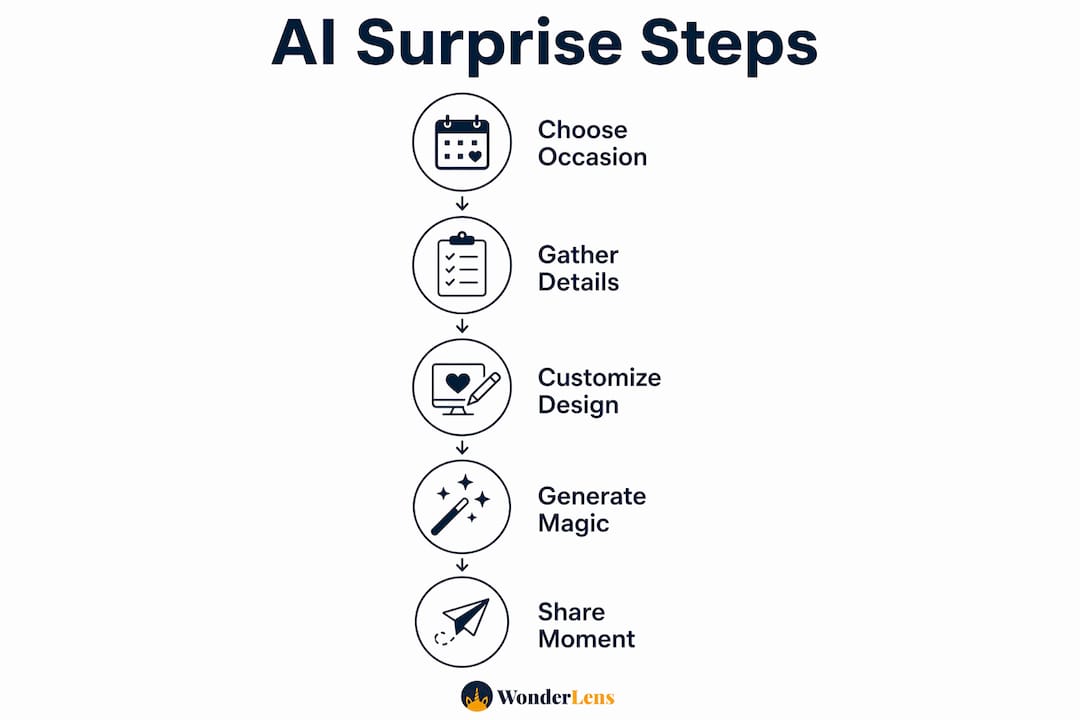 AI Surprise Steps

Choose Occasion

Gather Details

Customize Design

Generate Magic

Share Moment

WonderLens