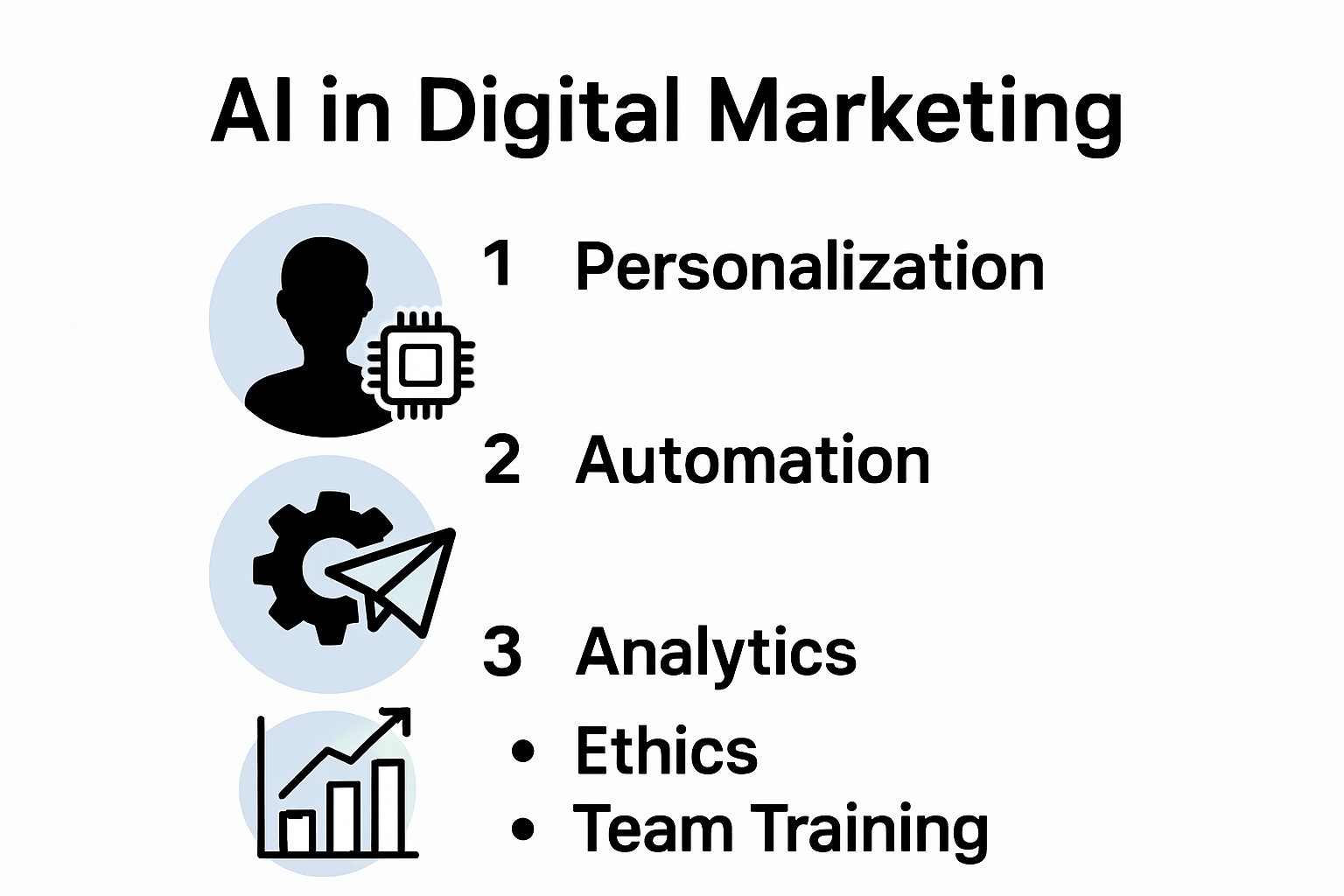 AI in Digital Marketing

1 Personalization

2 Automation

3 Analytics

• Ethics
• Team Training