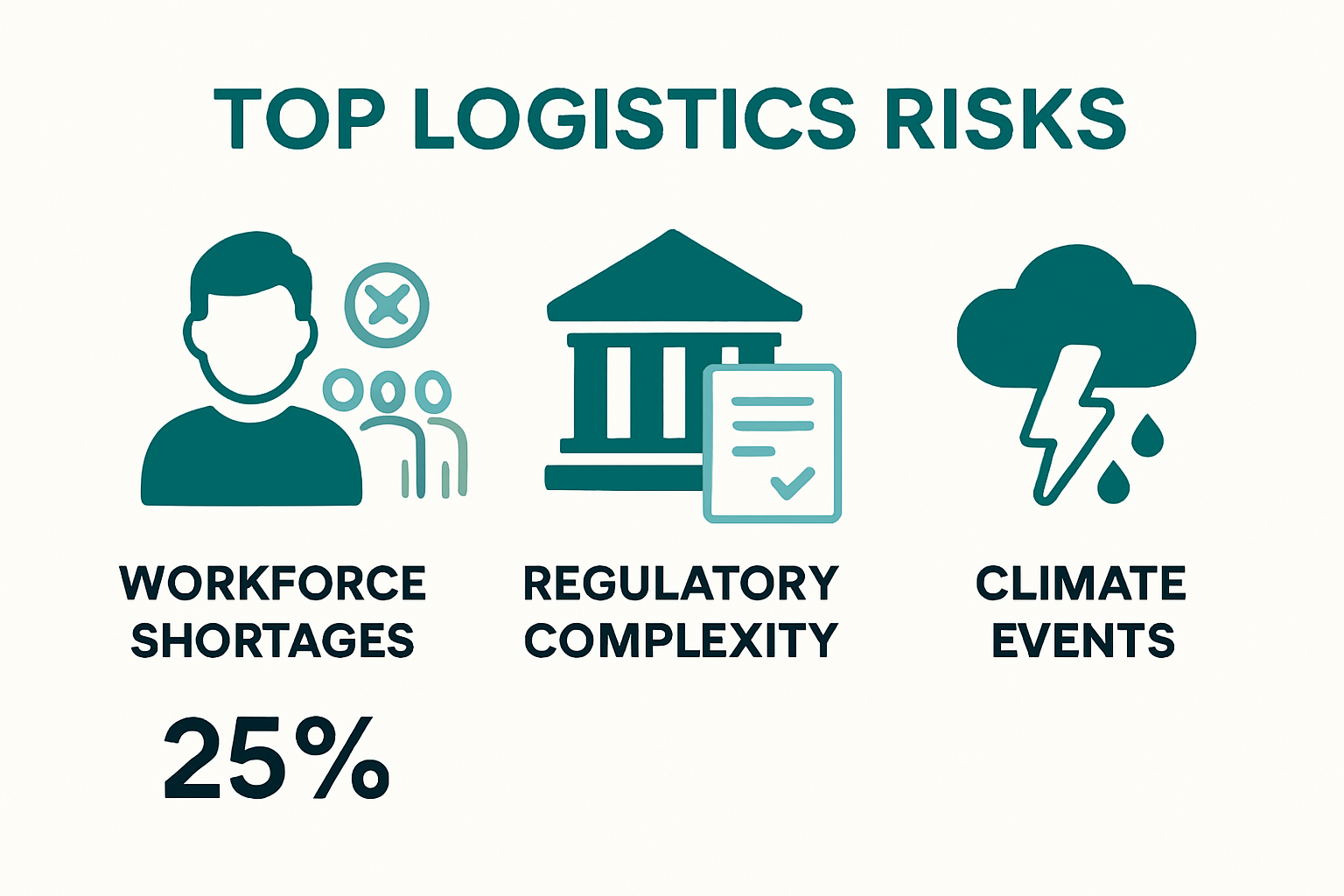 TOP LOGISTICS RISKS

WORKFORCE SHORTAGES

25%

REGULATORY COMPLEXITY

CLIMATE EVENTS