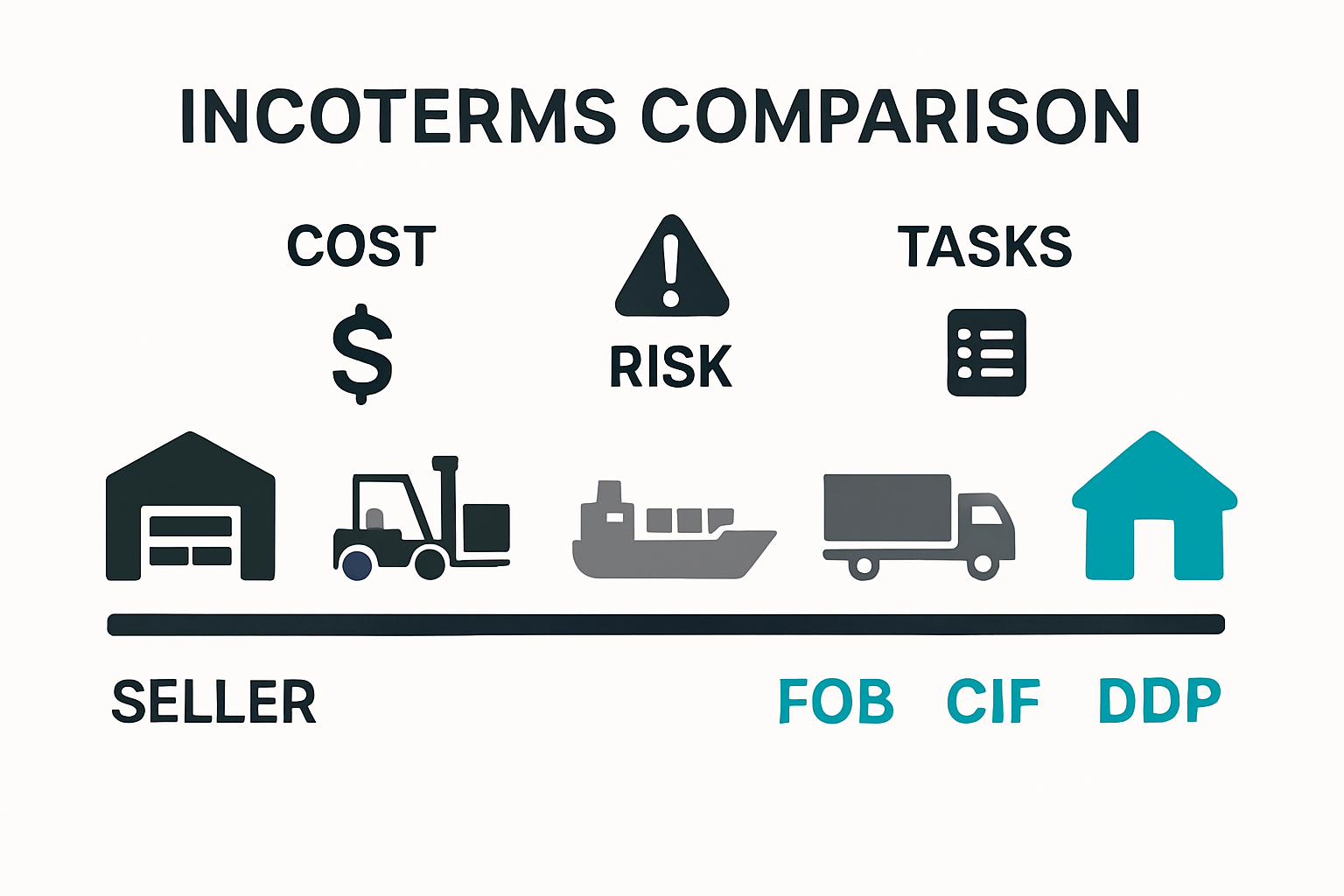 INCOTERMS COMPARISON

COST

$

RISK

TASKS

SELLER

FOB CIF DDP