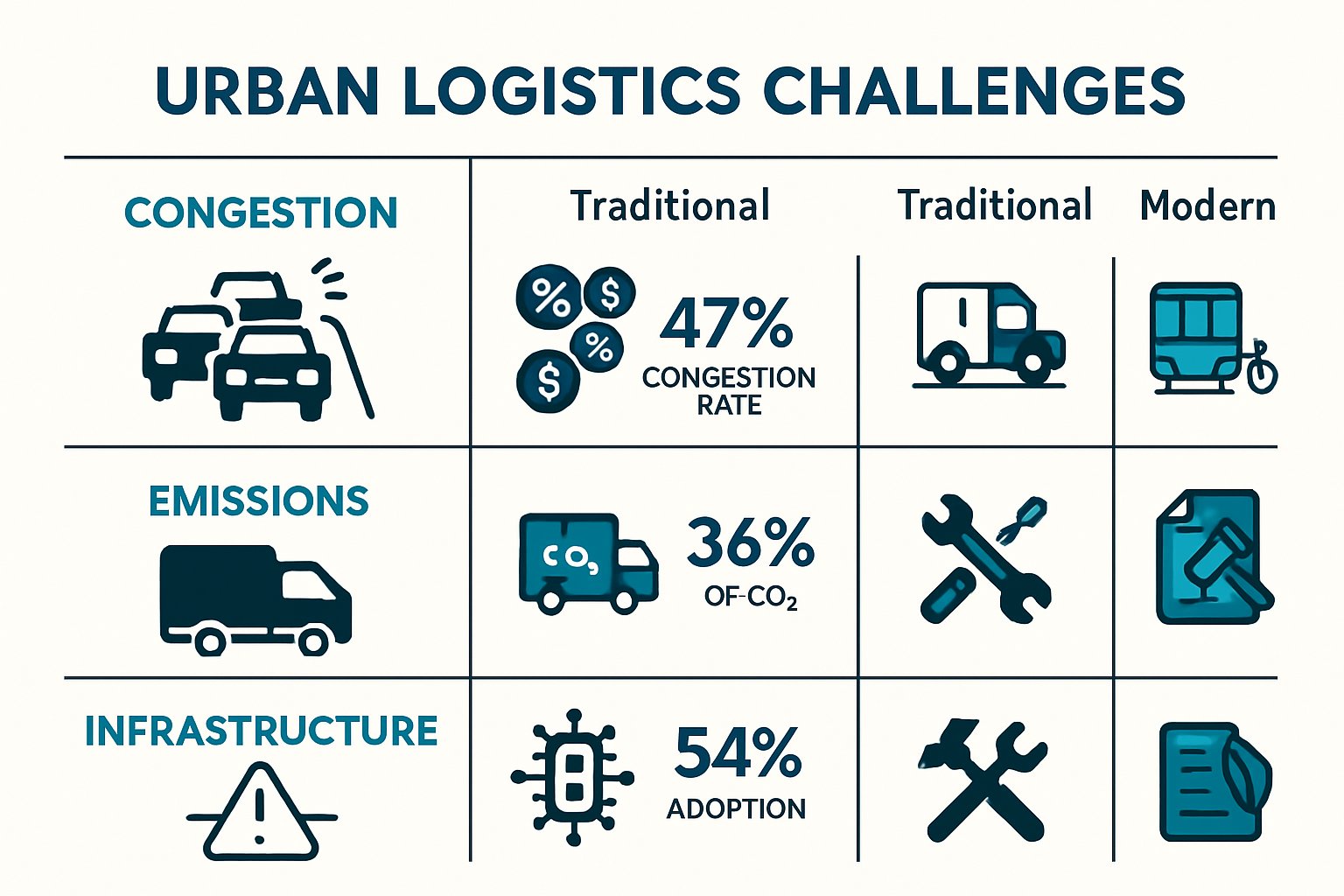 URBAN LOGISTICS CHALLENGES

| | Traditional | Traditional | Modern |
|---|---|---|---|
| CONGESTION | % $ % $ 47% CONGESTION RATE | | |
| EMISSIONS | $CO_2$ 36% OF-$CO_2$ | | |
| INFRASTRUCTURE | 54% ADOPTION | | |