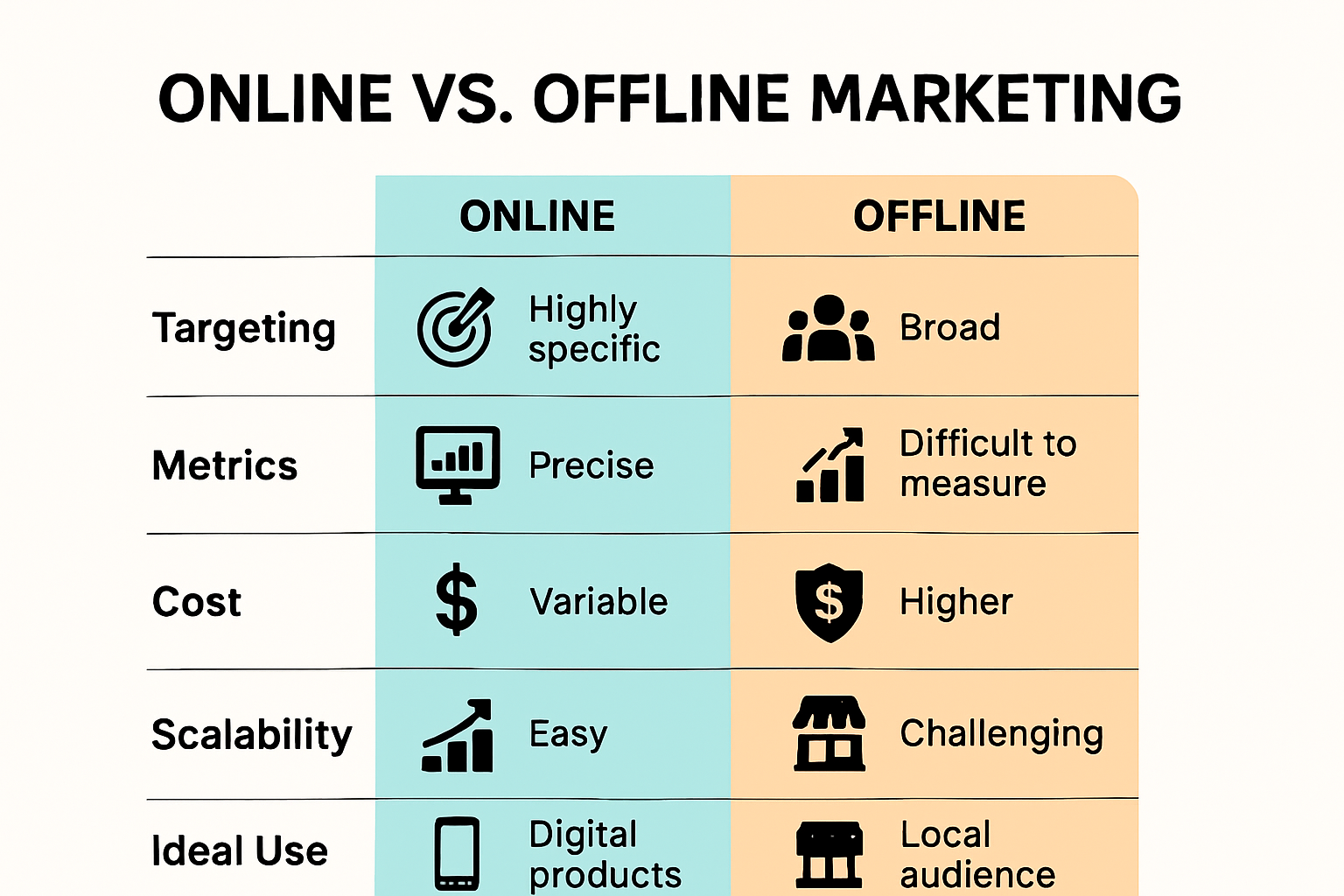 ONLINE VS. OFFLINE MARKETING

| | ONLINE | OFFLINE |
|---|---|---|
| Targeting | Highly specific | Broad |
| Metrics | Precise | Difficult to measure |
| Cost | Variable | Higher |
| Scalability | Easy | Challenging |
| Ideal Use | Digital products | Local audience |