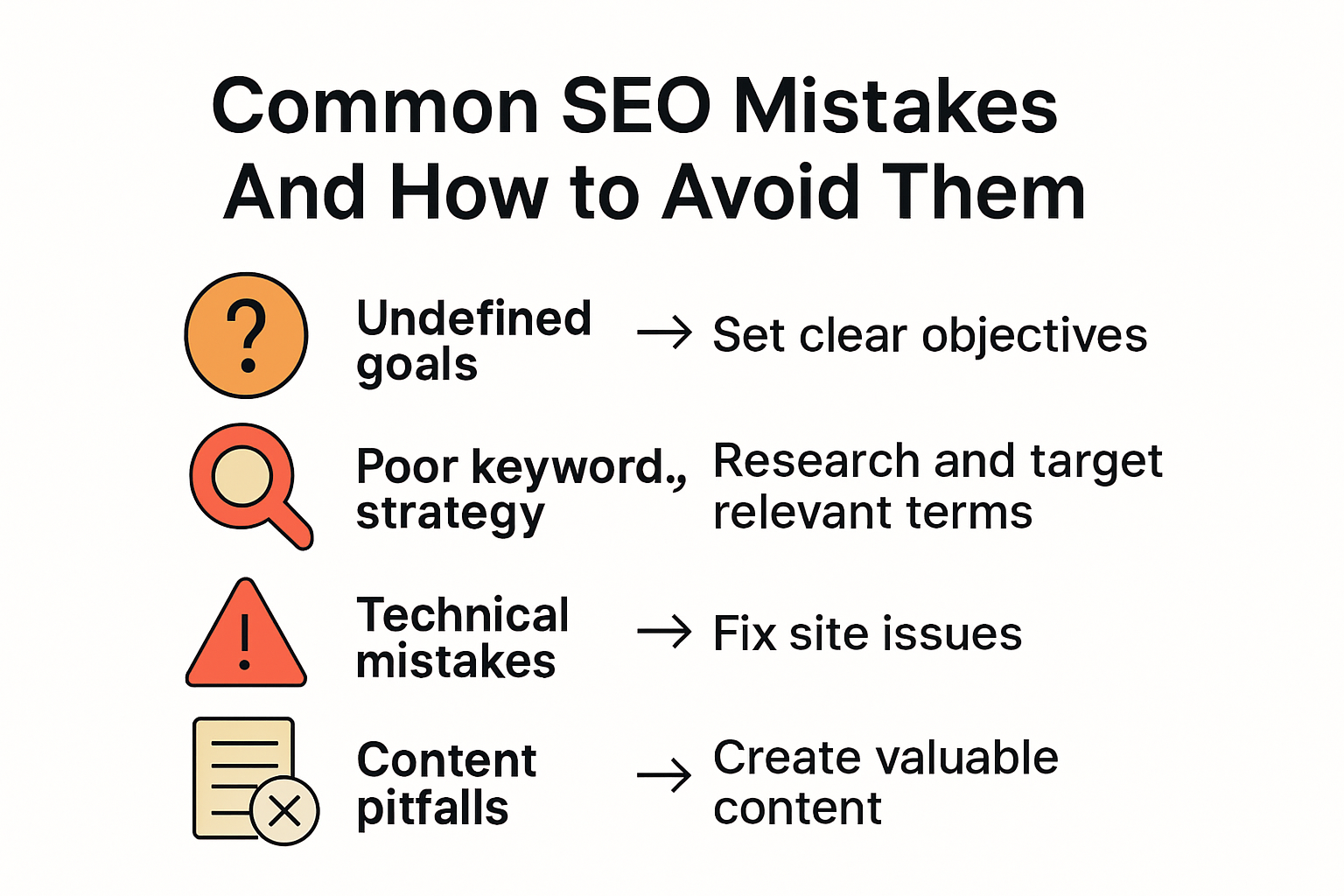 Common SEO Mistakes
And How to Avoid Them

?

Undefined goals → Set clear objectives

Poor keyword., strategy Research and target relevant terms

!

Technical mistakes → Fix site issues

Content pitfalls → Create valuable content