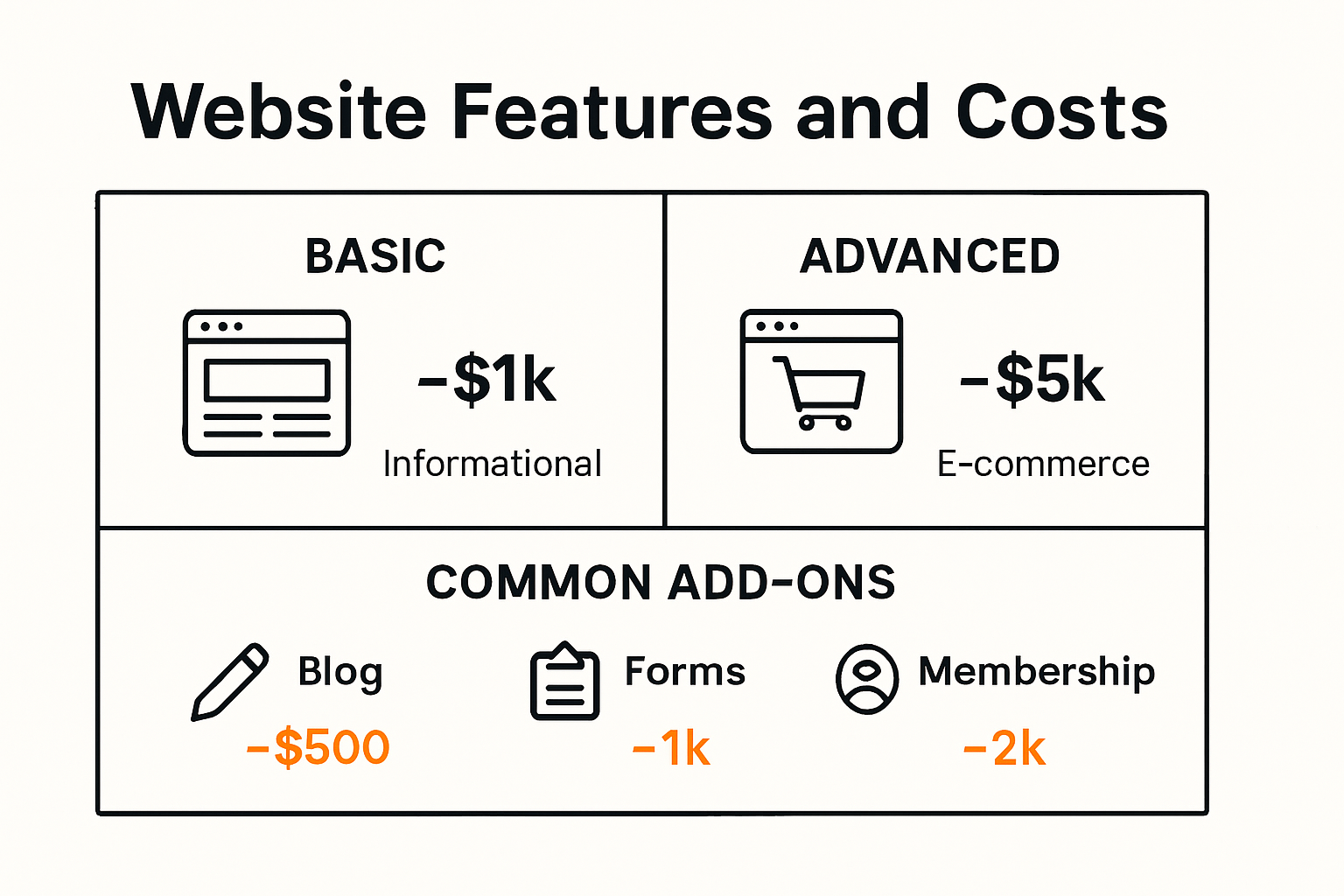 Website Features and Costs

BASIC

–$1k

Informational

ADVANCED

–$5k

E-commerce

COMMON ADD-ONS

Blog

–$500

Forms

–1k

Membership

–2k