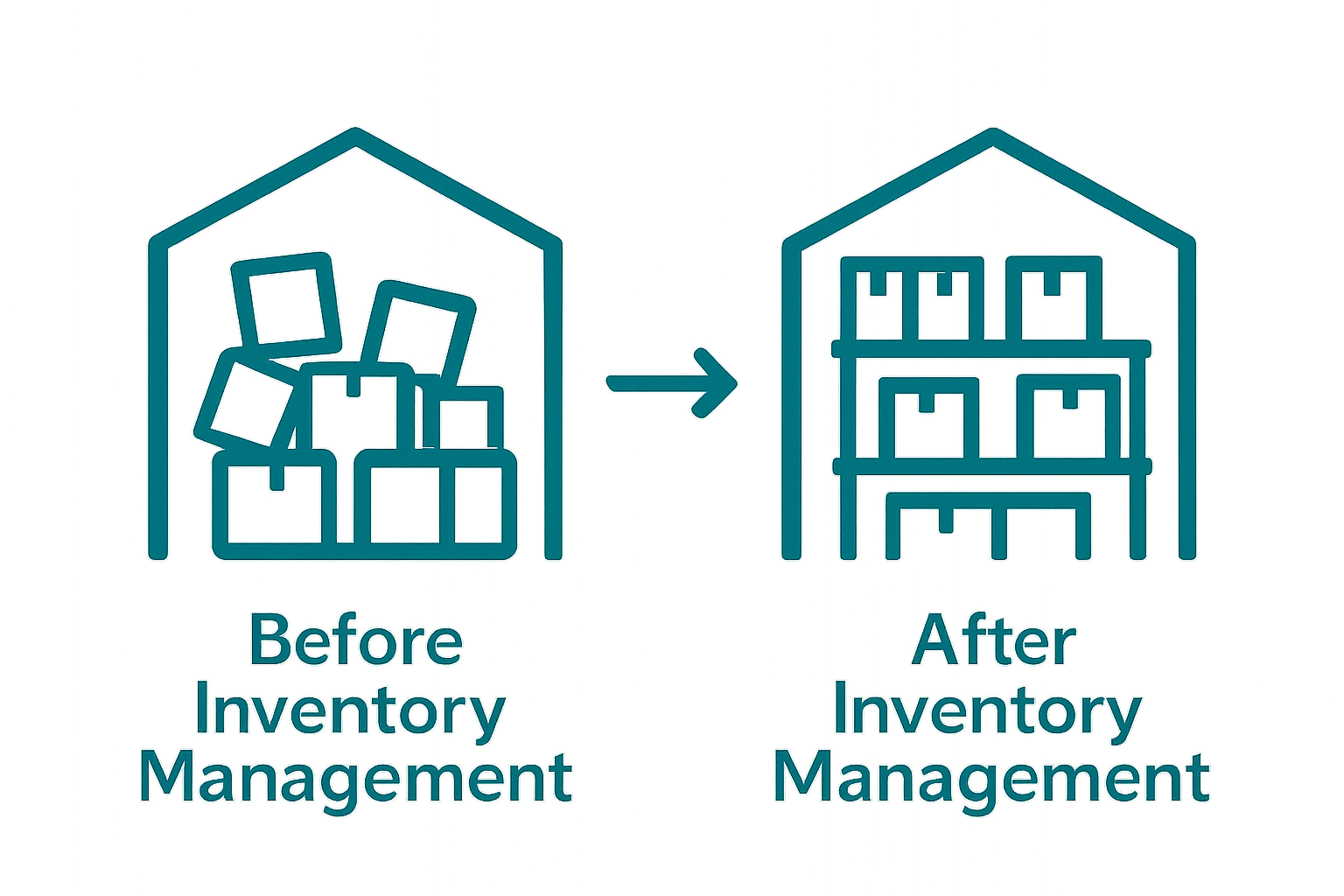 Before Inventory Management

After Inventory Management