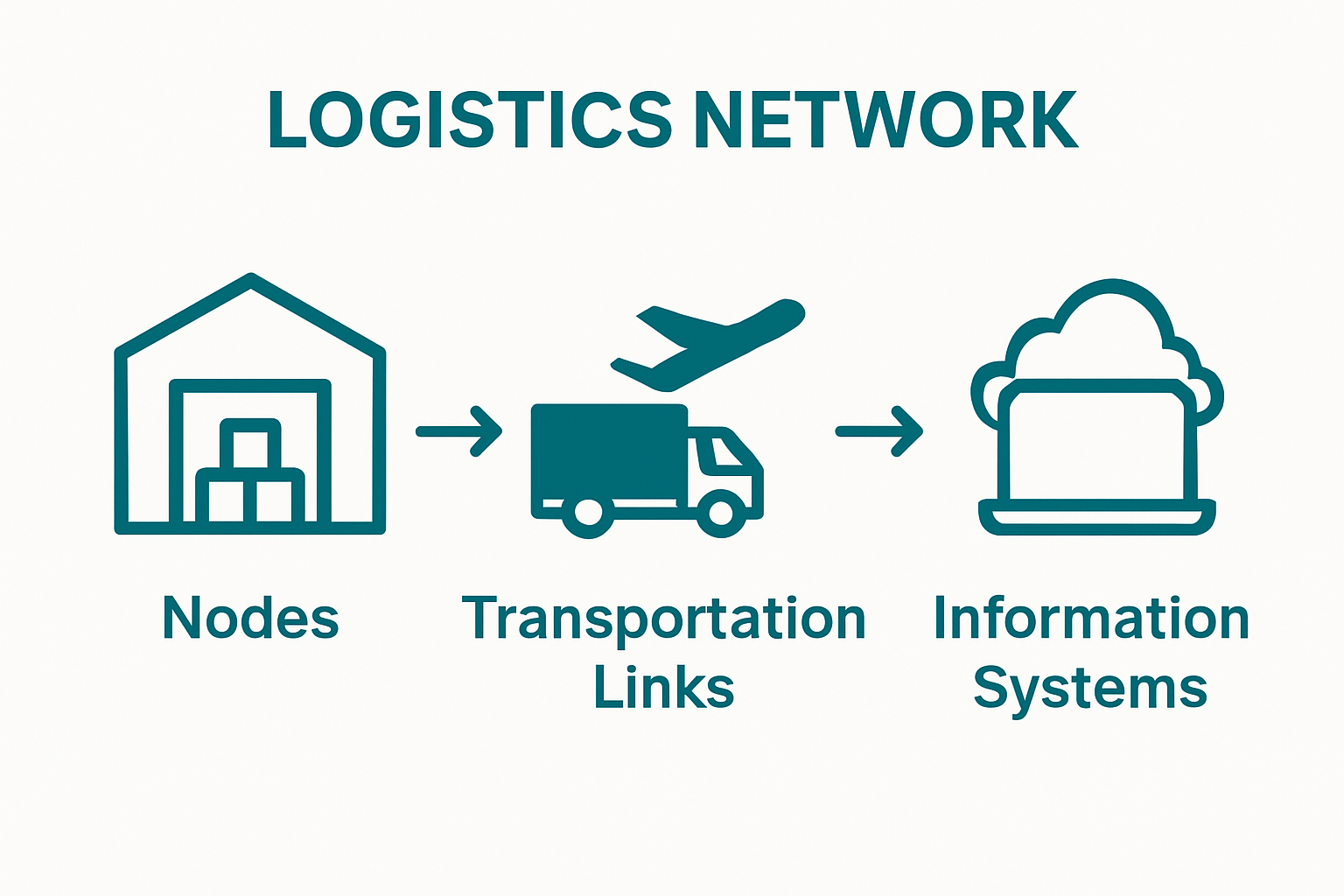 LOGISTICS NETWORK

Nodes

Transportation Links

Information Systems