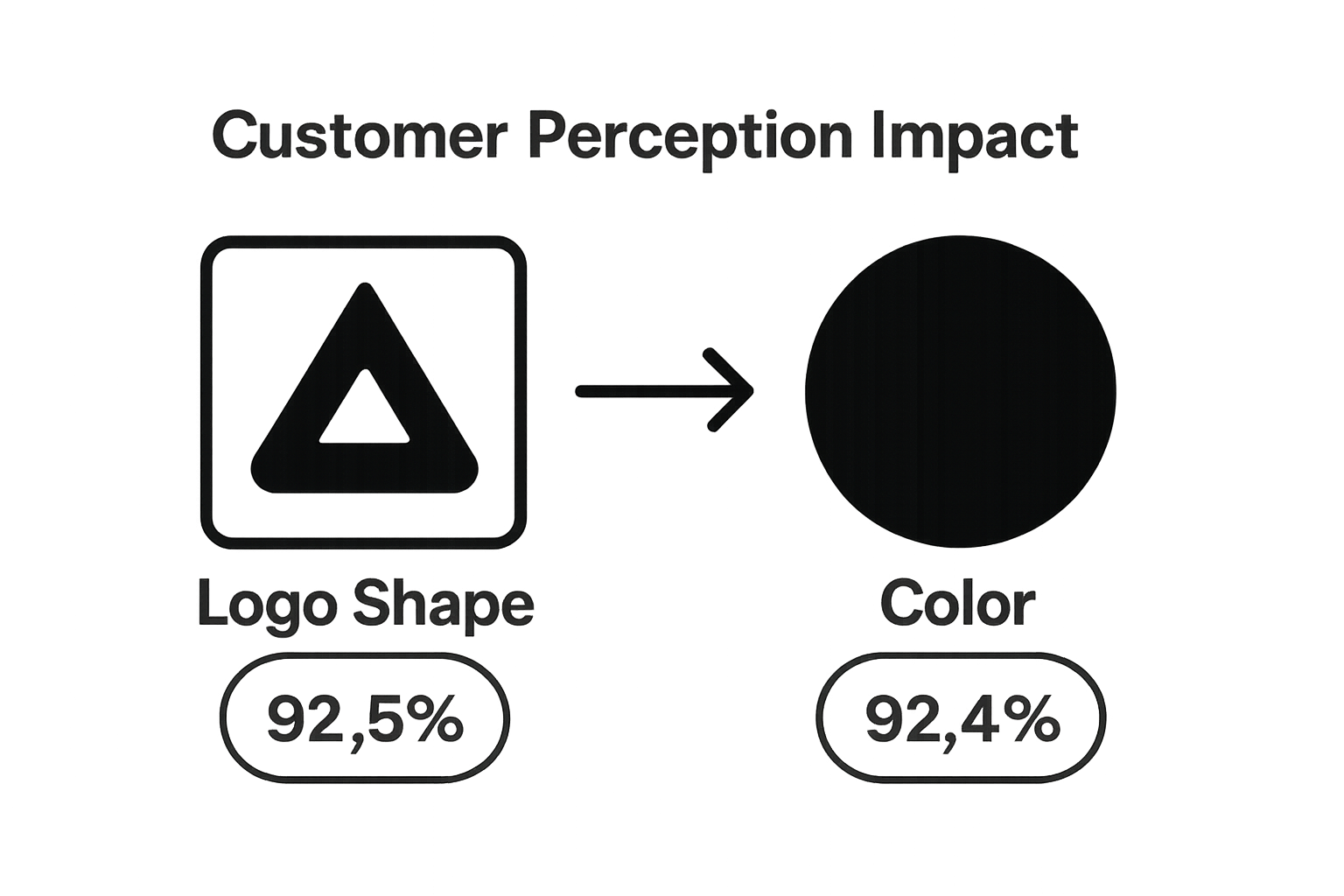 Customer Perception Impact

Logo Shape

92,5%

Color

92,4%