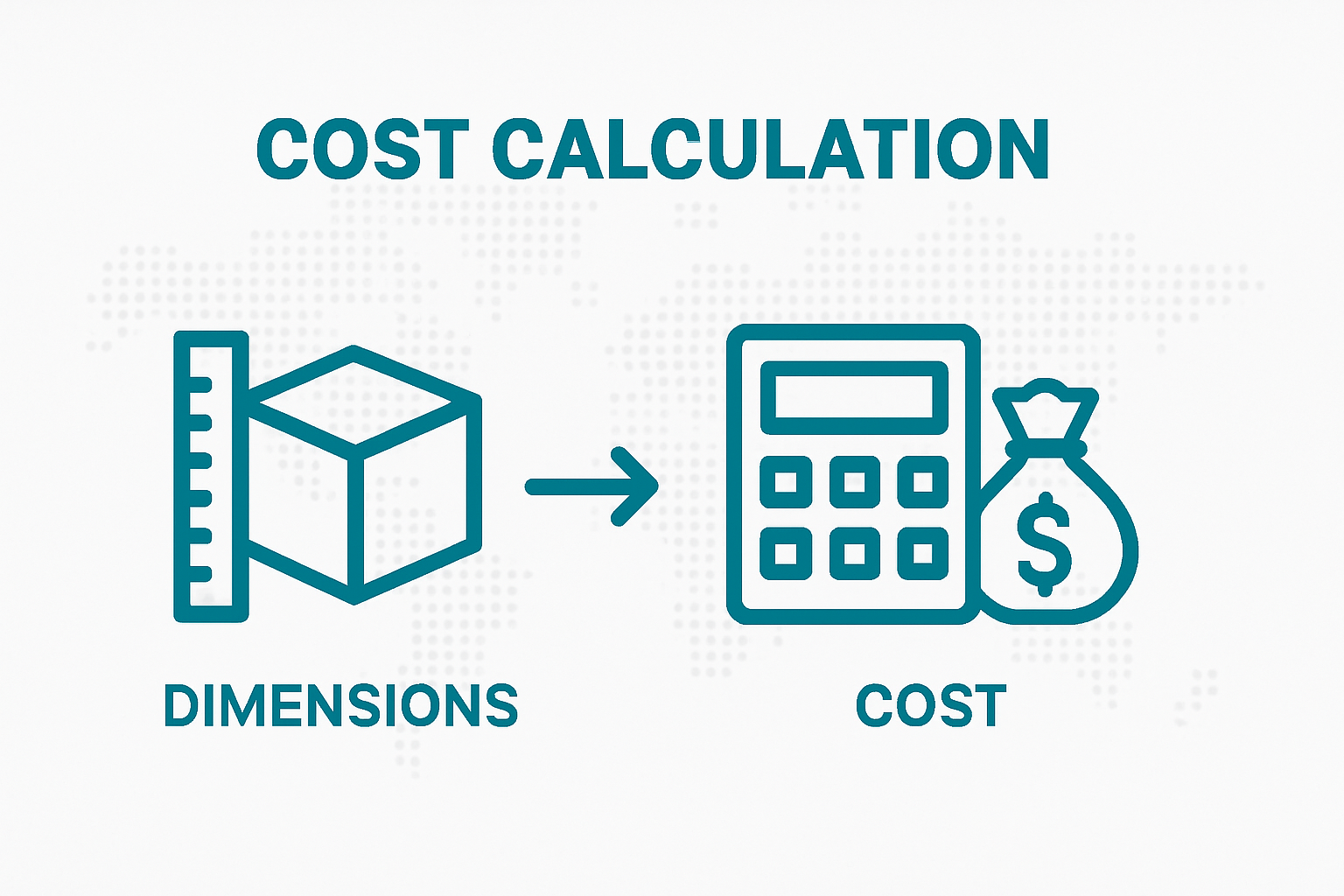 COST CALCULATION

DIMENSIONS

$

COST