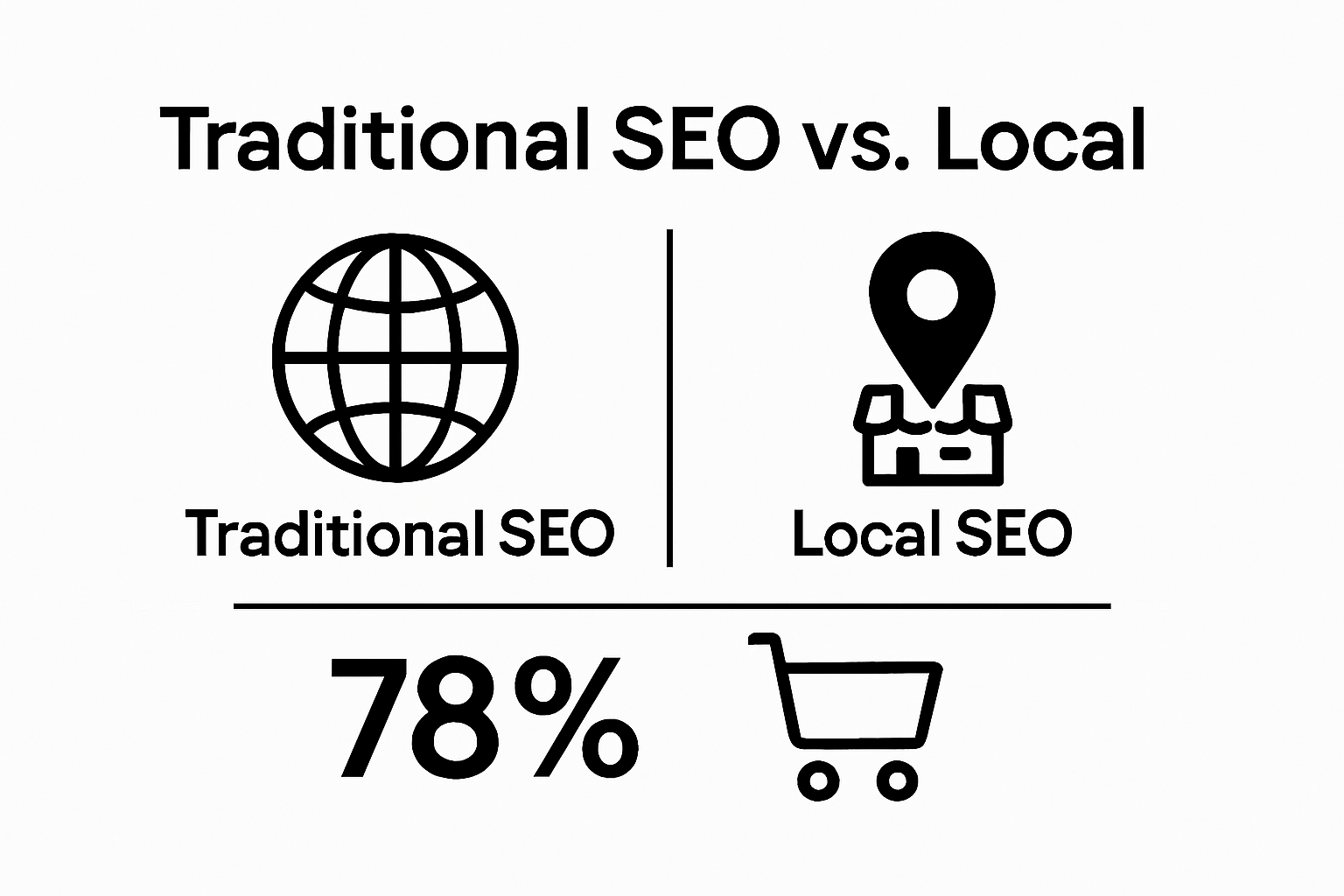 Traditional SEO vs. Local

Traditional SEO

Local SEO

78%