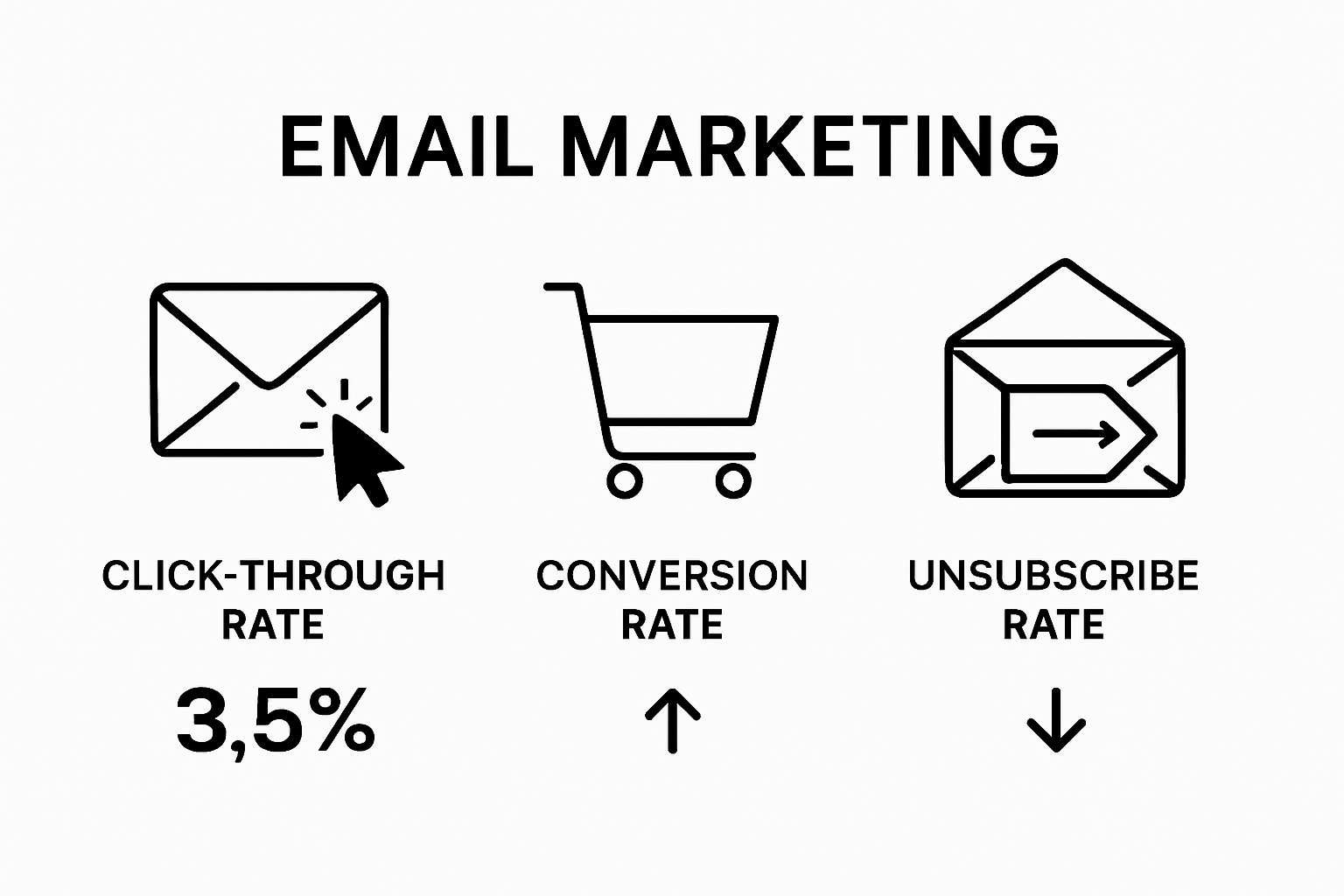 EMAIL MARKETING

CLICK-THROUGH RATE

3,5%

CONVERSION RATE

↑

UNSUBSCRIBE RATE

↓