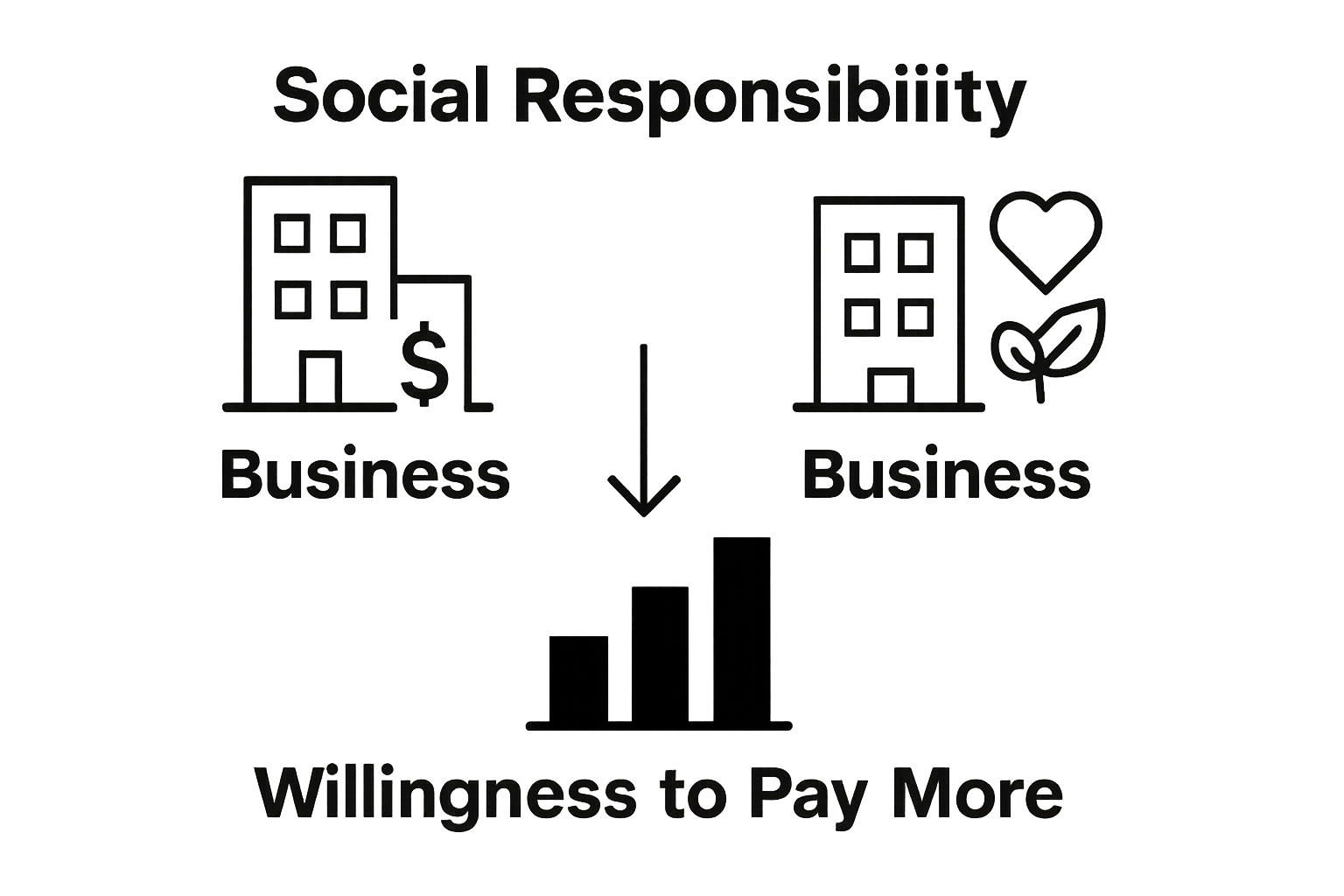 Social Responsibiiity

$

Business

Business

Willingness to Pay More