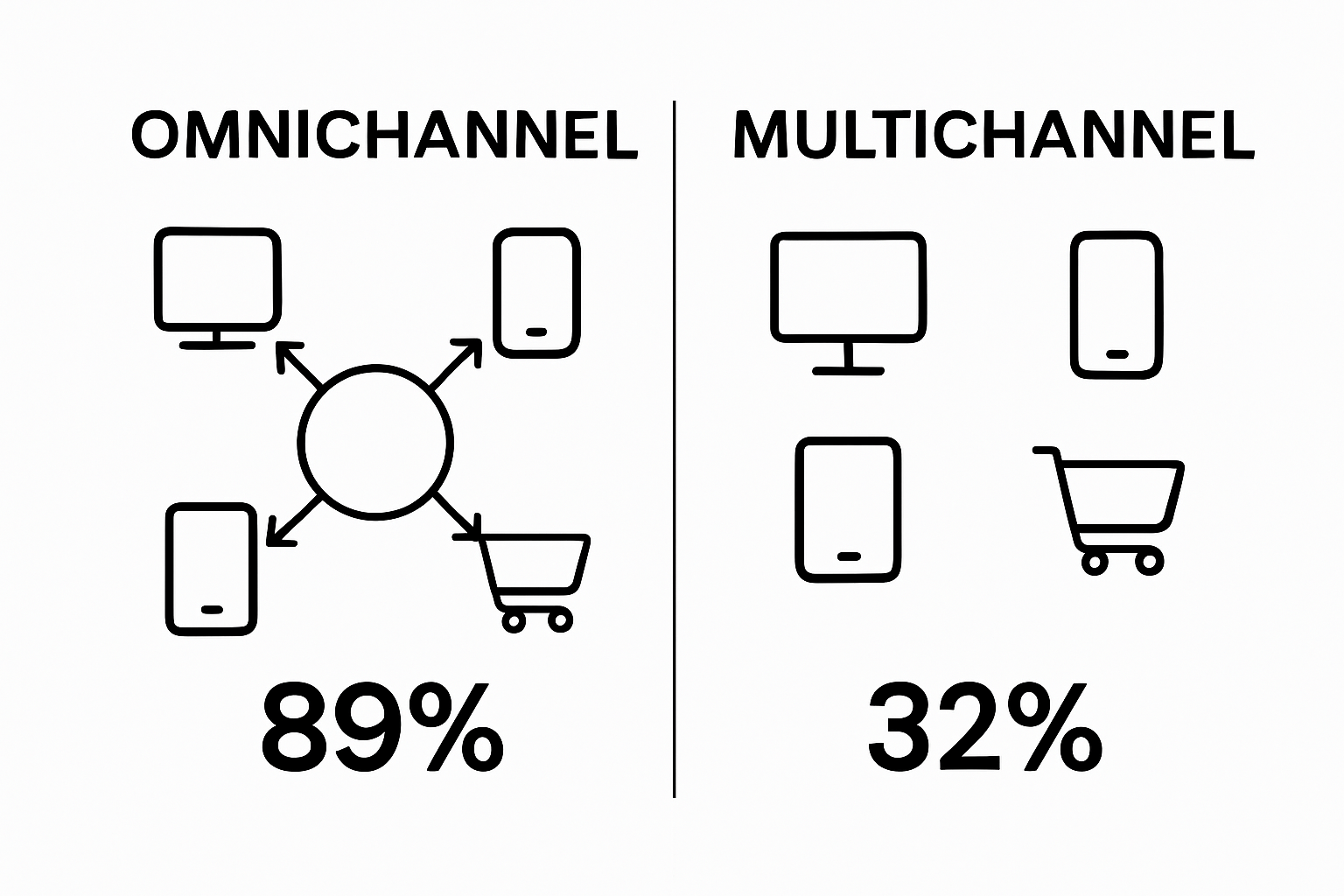 OMNICHANNEL

89%

MULTICHANNEL

32%