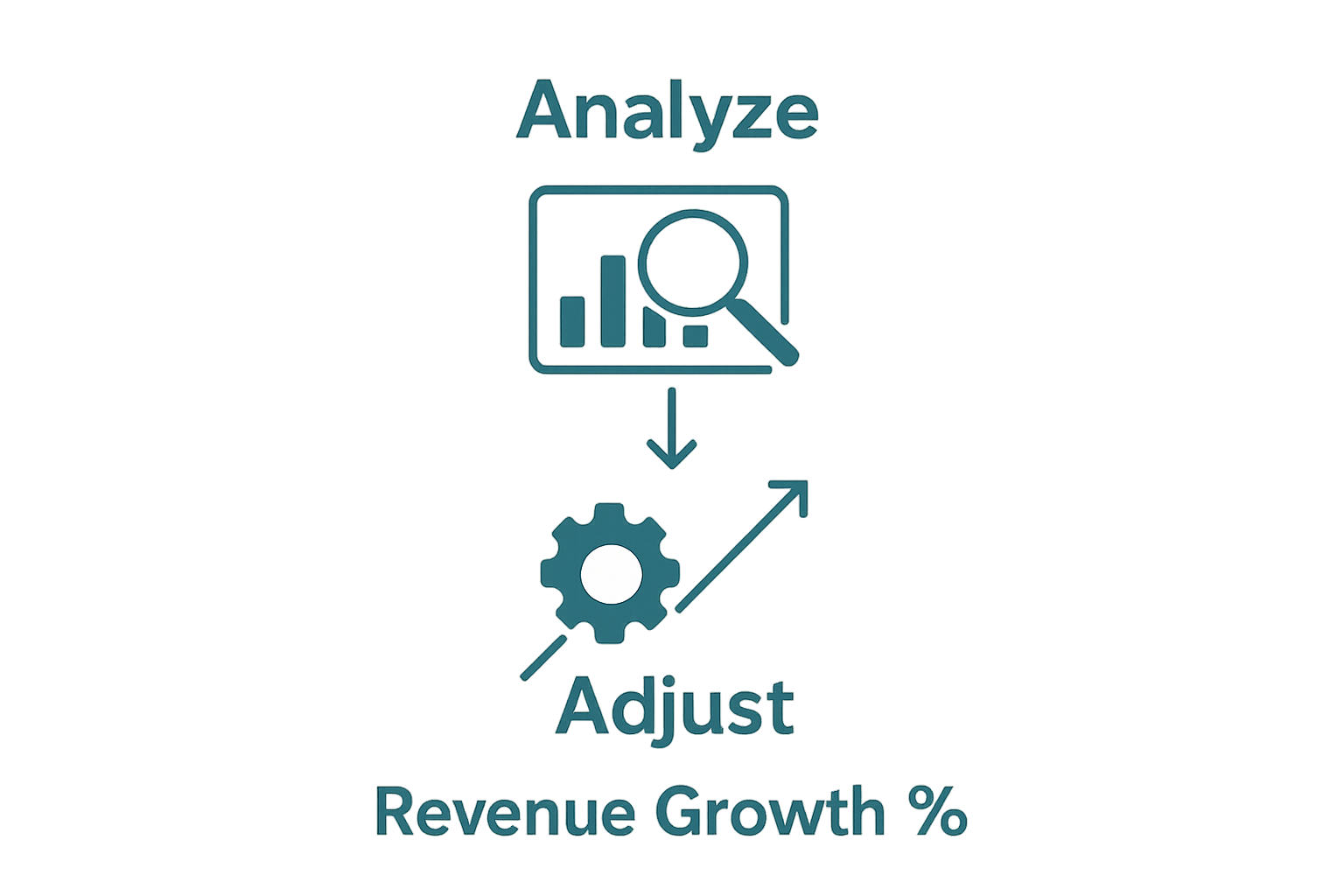 Analyze

Adjust

Revenue Growth %