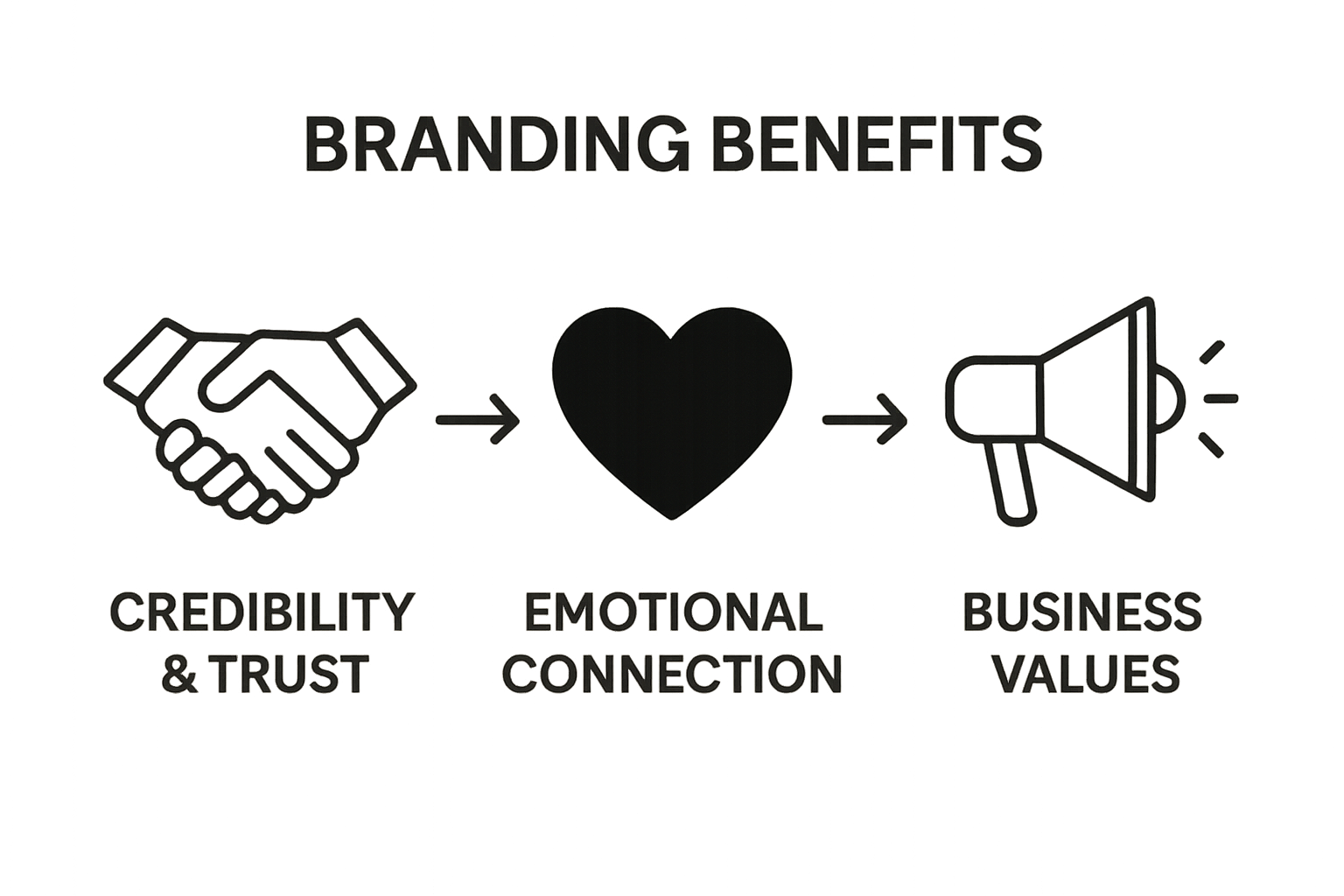 BRANDING BENEFITS

CREDIBILITY & TRUST

EMOTIONAL CONNECTION

BUSINESS VALUES