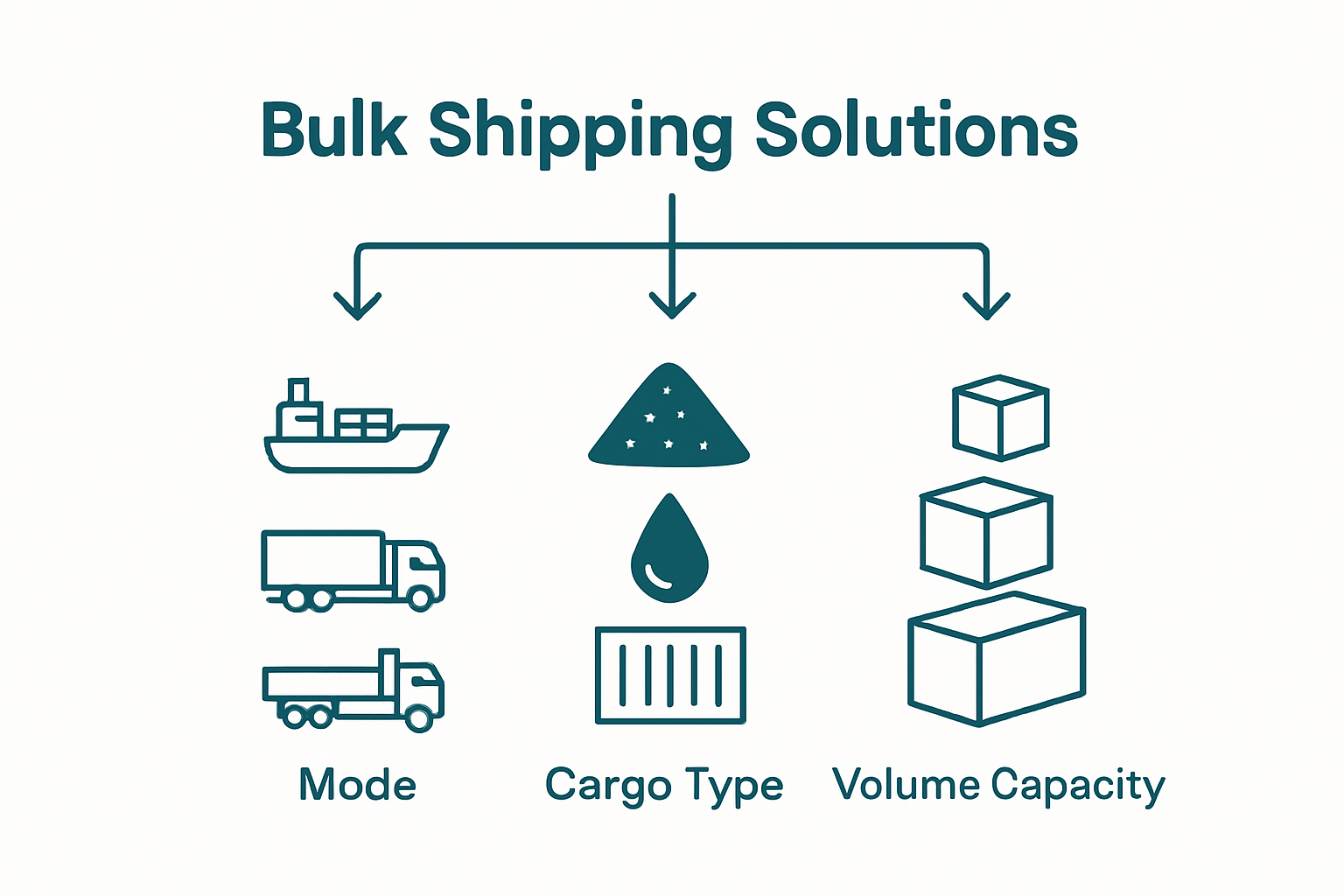 Bulk Shipping Solutions

Mode

Cargo Type

Volume Capacity