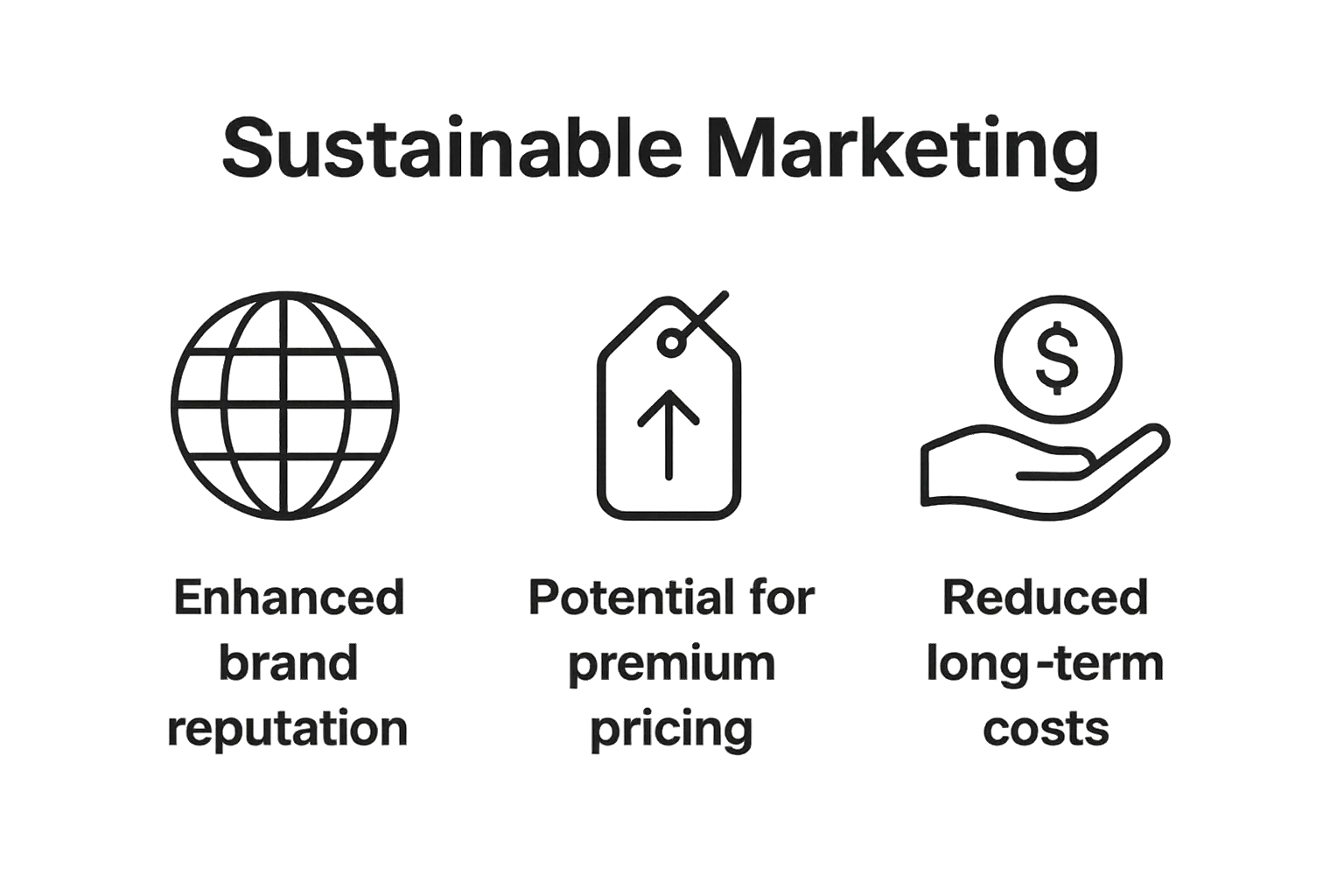 Sustainable Marketing

$

Enhanced brand reputation

Potential for premium pricing

Reduced long-term costs