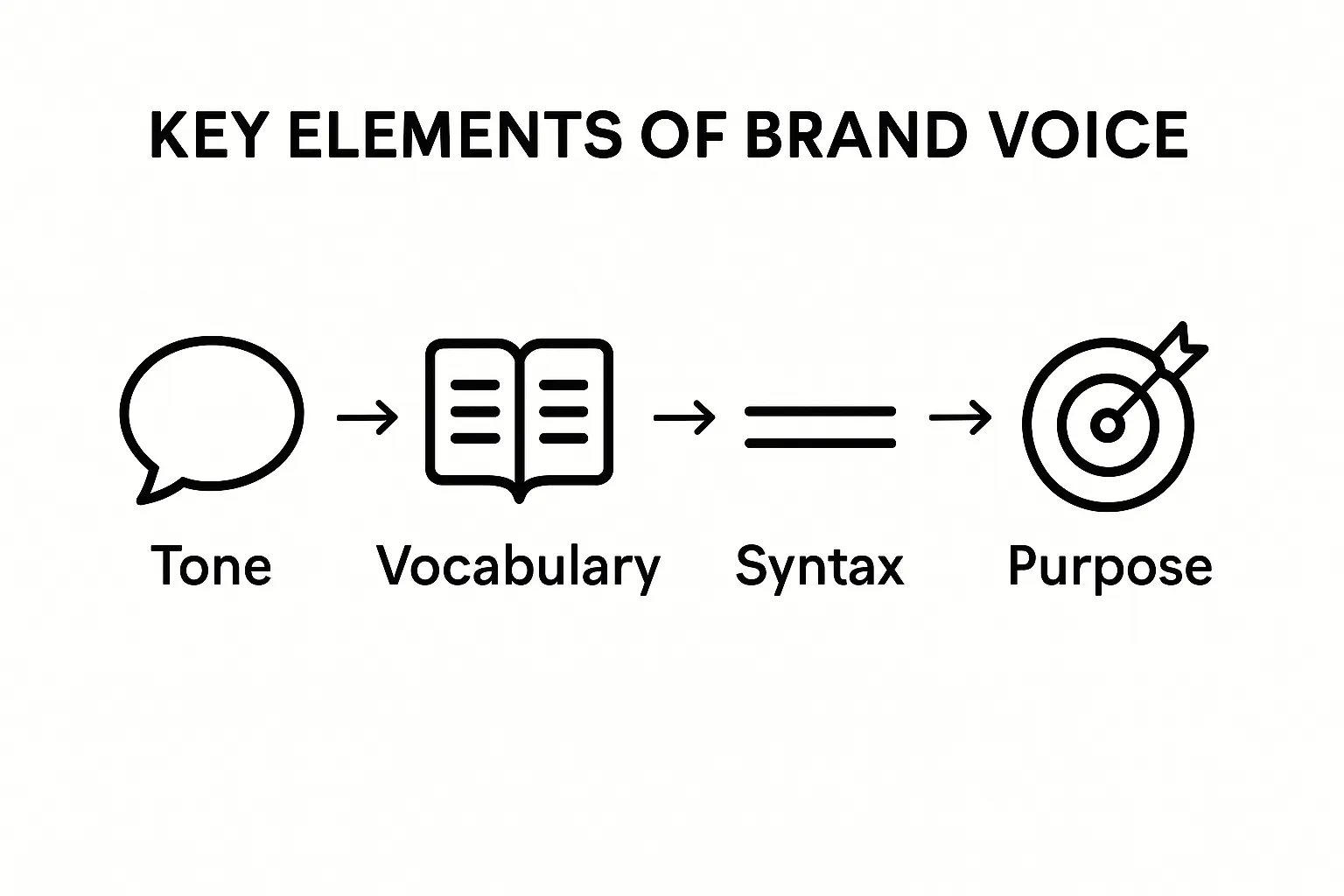 KEY ELEMENTS OF BRAND VOICE

Tone

Vocabulary

Syntax

Purpose