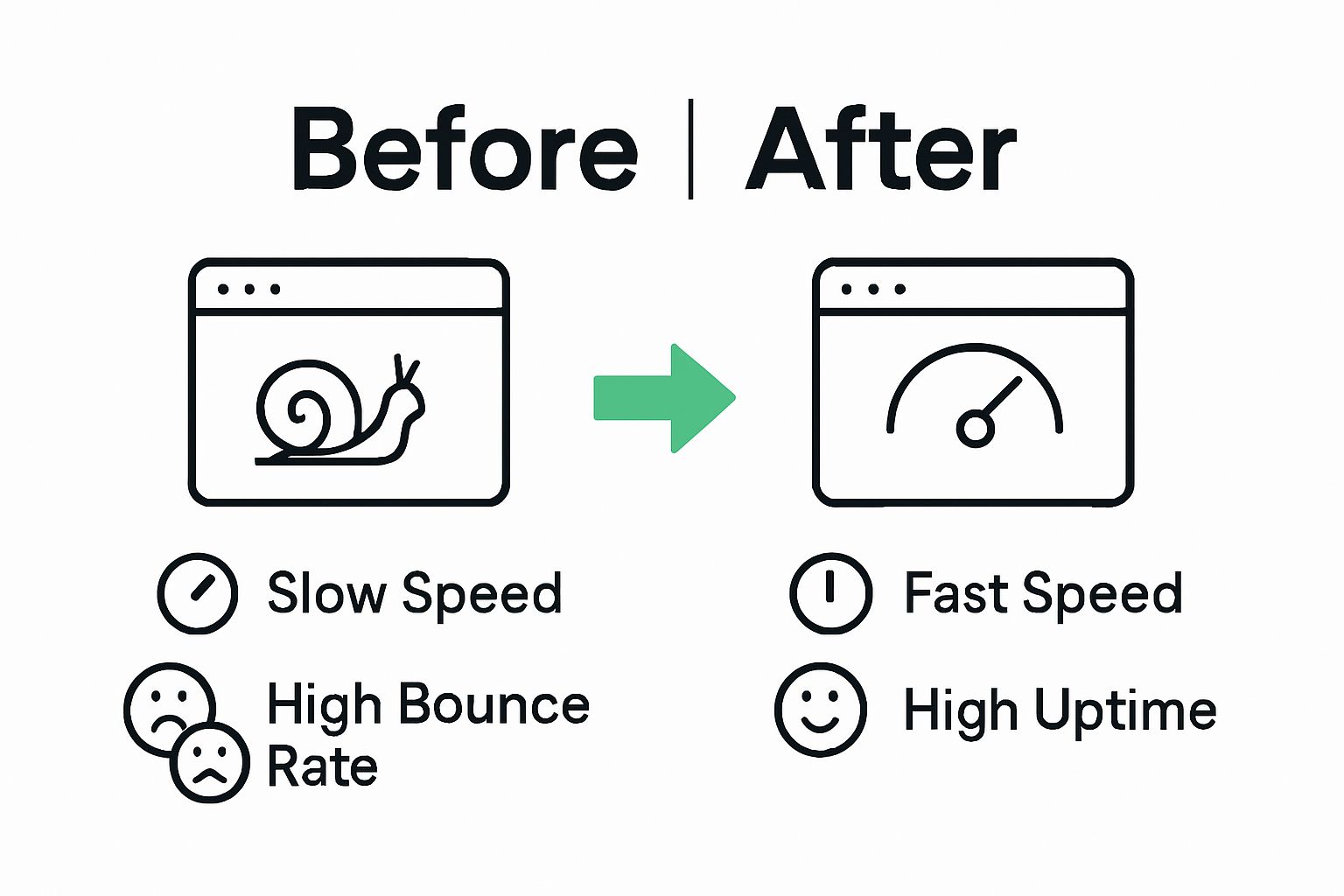 Before | After

Slow Speed

High Bounce Rate

Fast Speed

High Uptime