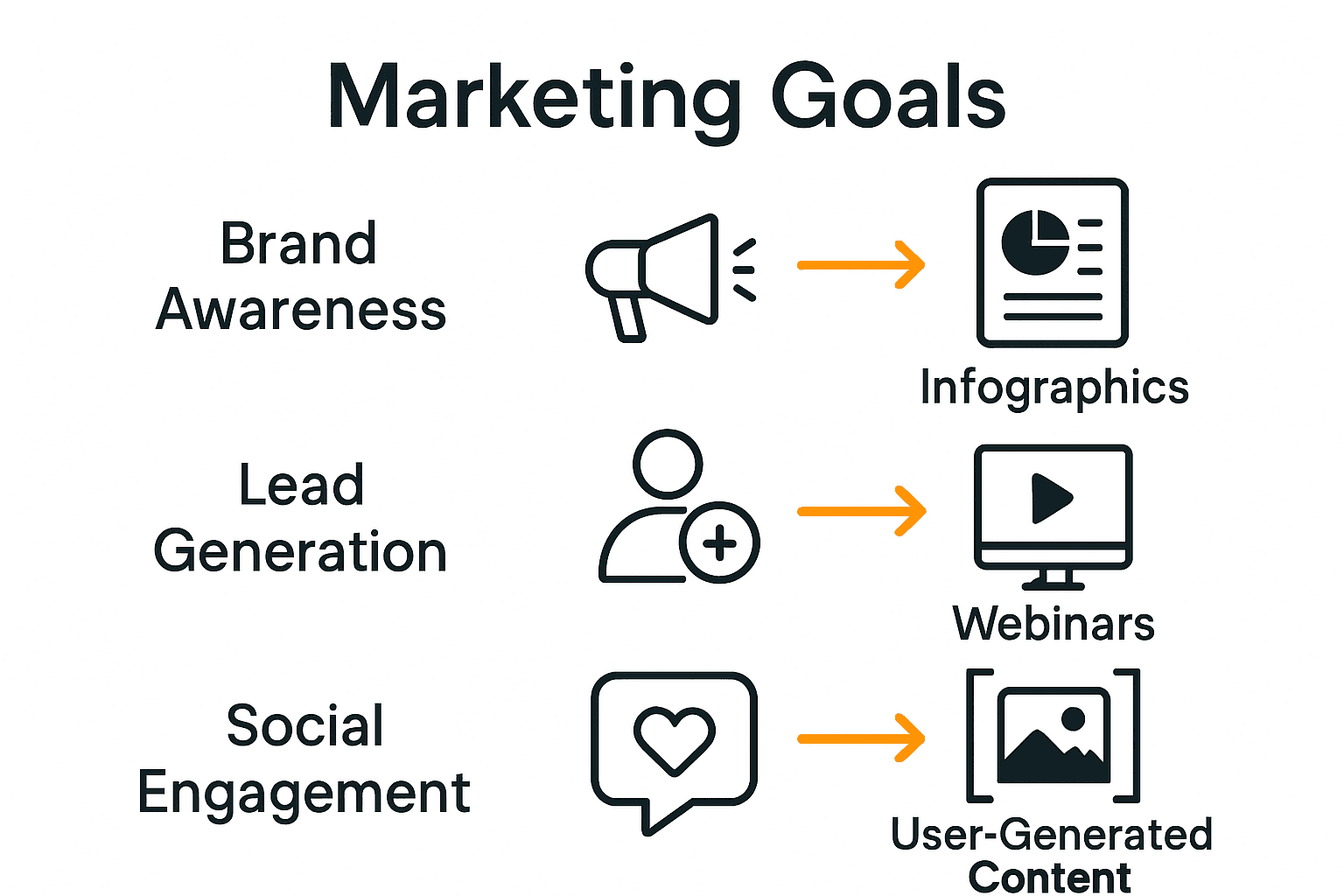 Marketing Goals

Brand Awareness

Infographics

Lead Generation

Webinars

Social Engagement

User-Generated Content