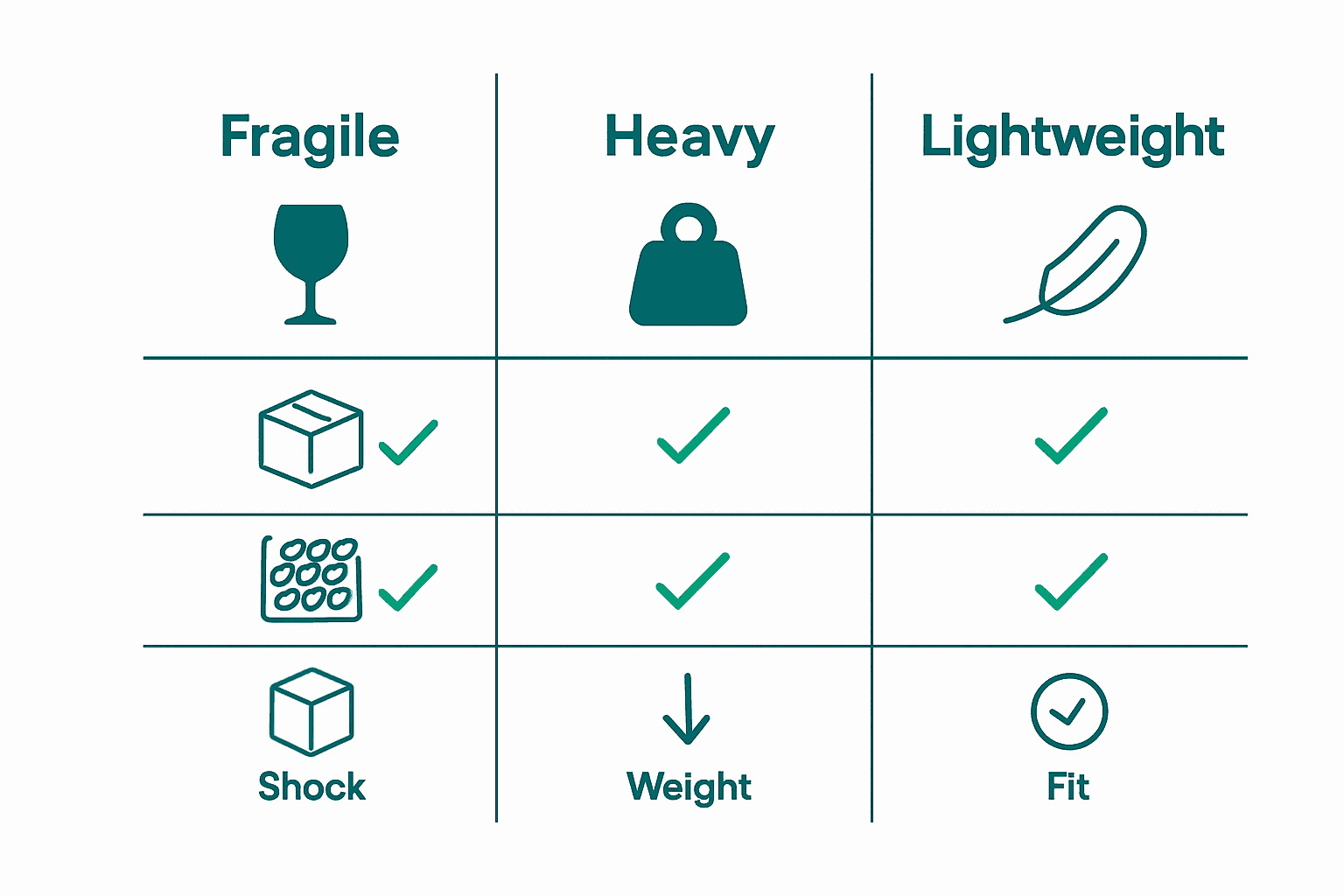 | Fragile | Heavy | Lightweight |
|---|---|---|
| ✓ | ✓ | ✓ |
| ✓ | ✓ | ✓ |
| Shock | Weight | Fit |