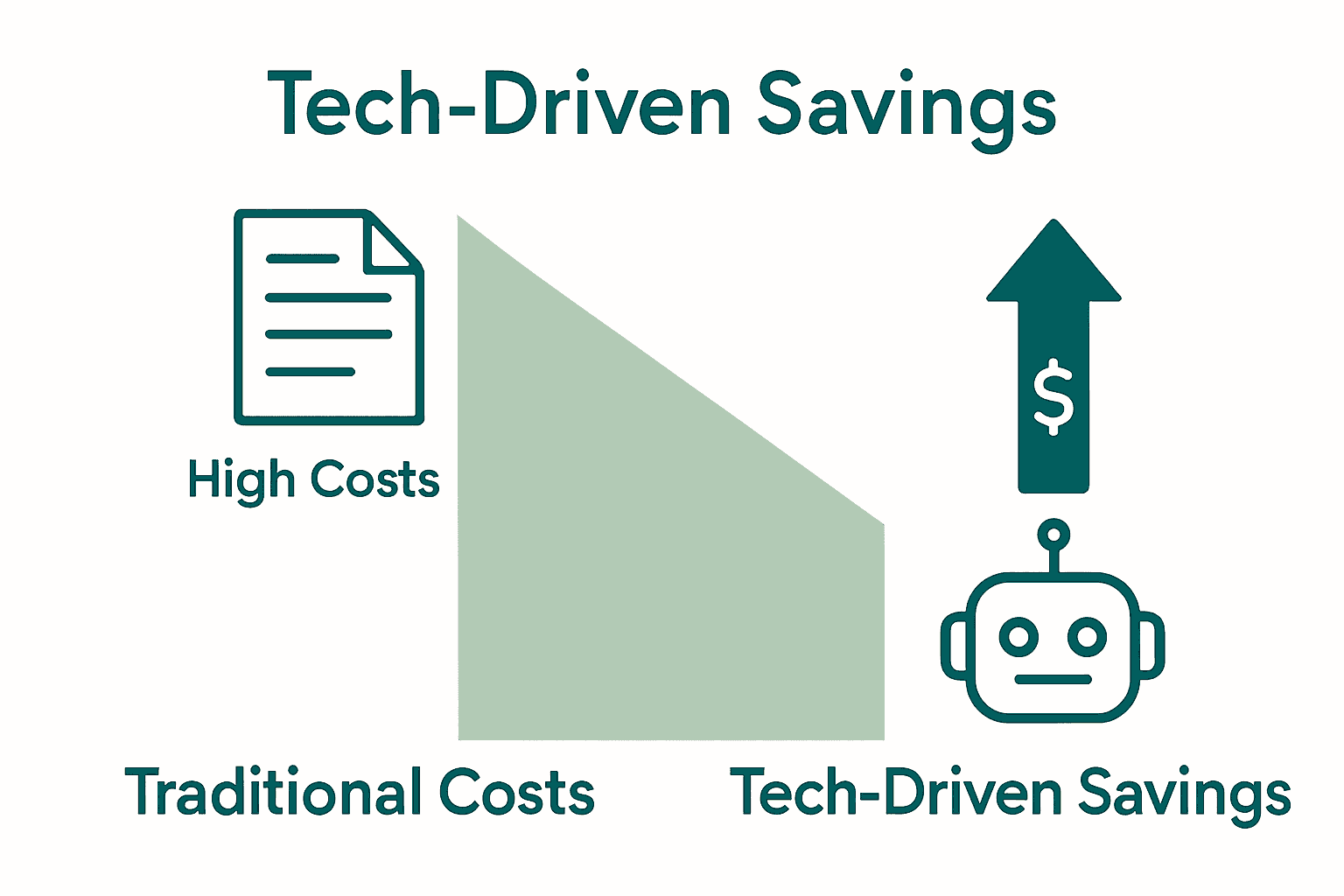 Tech-Driven Savings

High Costs

$

Traditional Costs

Tech-Driven Savings