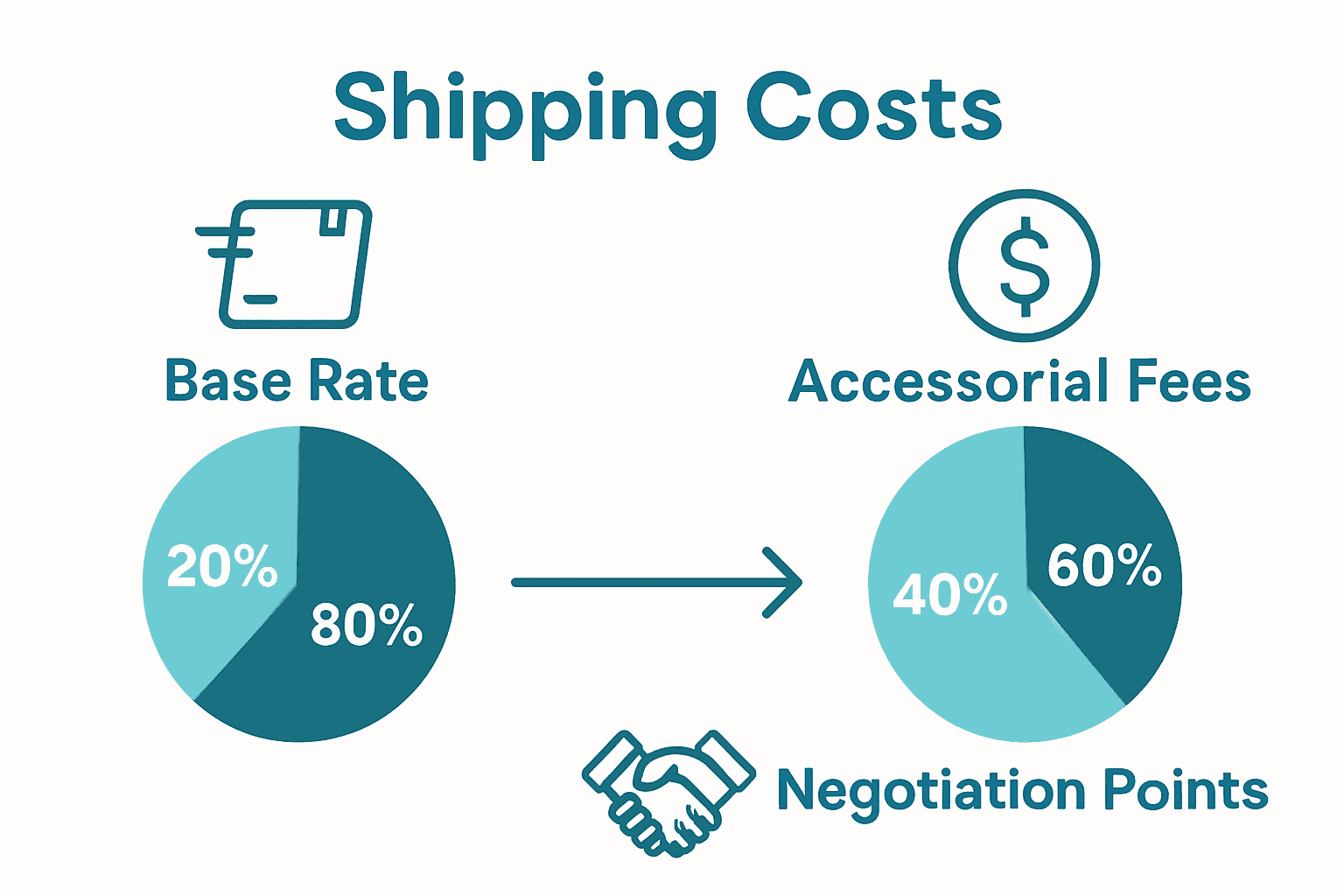 Shipping Costs

Base Rate

20%

80%

Accessorial Fees

40%

60%

Negotiation Points