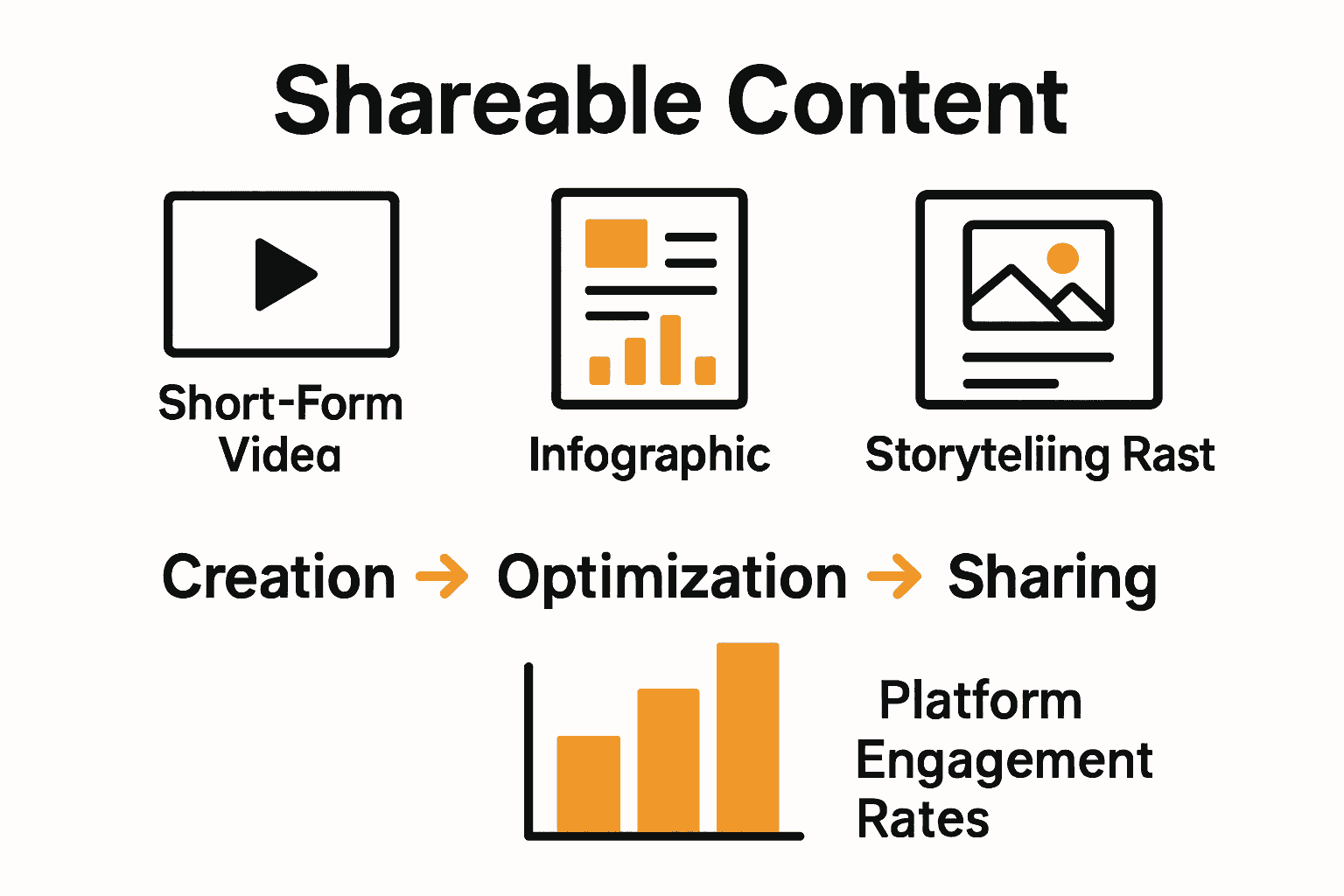 Shareable Content

Short-Form Videa

Infographic

Storyteliing Rast

Creation → Optimization → Sharing

Platform Engagement Rates